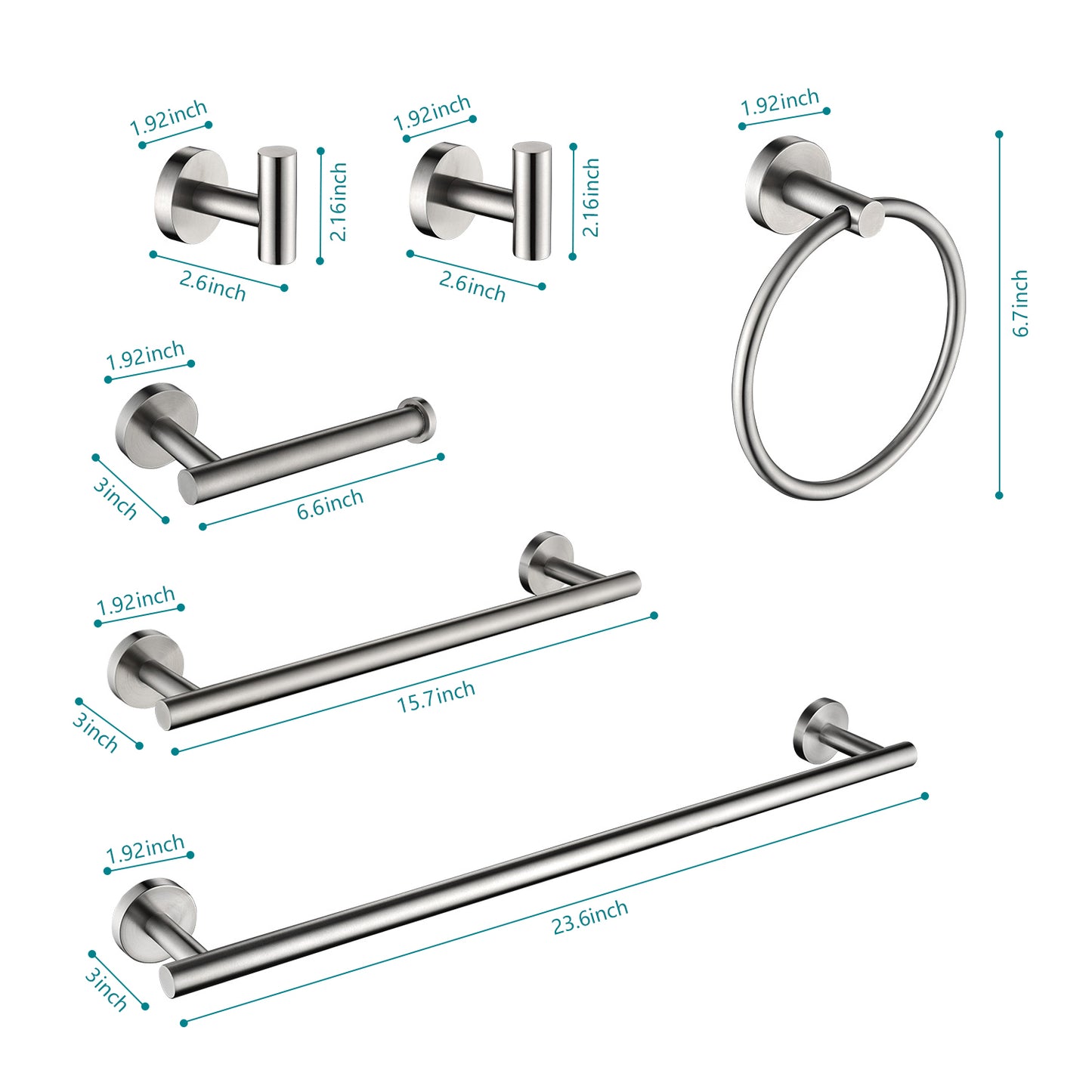 1.92inch
2.16inch
2.6inch

1.92inch
2.16inch
2.6inch

1.92inch
6.7inch

1.92inch
3inch
6.6inch

1.92inch
3inch
15.7inch

1.92inch
3inch
23.6inch