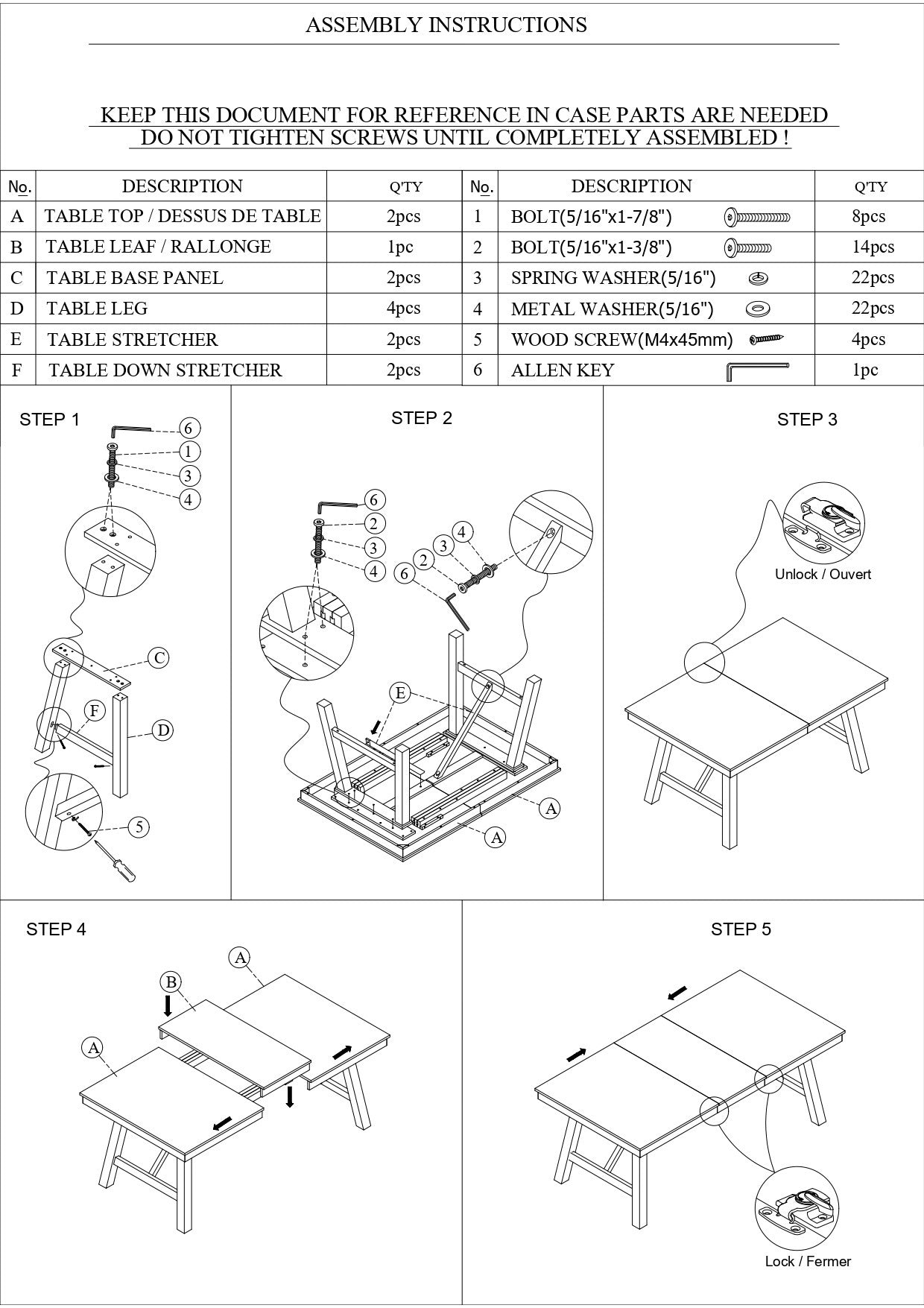 ASSEMBLY INSTRUCTIONS

KEEP THIS DOCUMENT FOR REFERENCE IN CASE PARTS ARE NEEDED
DO NOT TIGHTEN SCREWS UNTIL COMPLETELY ASSEMBLED !

| No. | DESCRIPTION | Q'TY | No. | DESCRIPTION | Q'TY |
|---|---|---|---|---|---|
| A | TABLE TOP / DESSUS DE TABLE | 2pcs | 1 | BOLT(5/16"x1-7/8") | 8pcs |
| B | TABLE LEAF / RALLONGE | 1pc | 2 | BOLT(5/16"x1-3/8") | 14pcs |
| C | TABLE BASE PANEL | 2pcs | 3 | SPRING WASHER(5/16") | 22pcs |
| D | TABLE LEG | 4pcs | 4 | METAL WASHER(5/16") | 22pcs |
| E | TABLE STRETCHER | 2pcs | 5 | WOOD SCREW(M4x45mm) | 4pcs |
| F | TABLE DOWN STRETCHER | 2pcs | 6 | ALLEN KEY | 1pc |

STEP 1
6
1
3
4
C
F
D
5

STEP 2
6
2
3
4
4
3
2
6
E
A
A

STEP 3
Unlock / Ouvert

STEP 4
A
B
A

STEP 5
Lock / Fermer