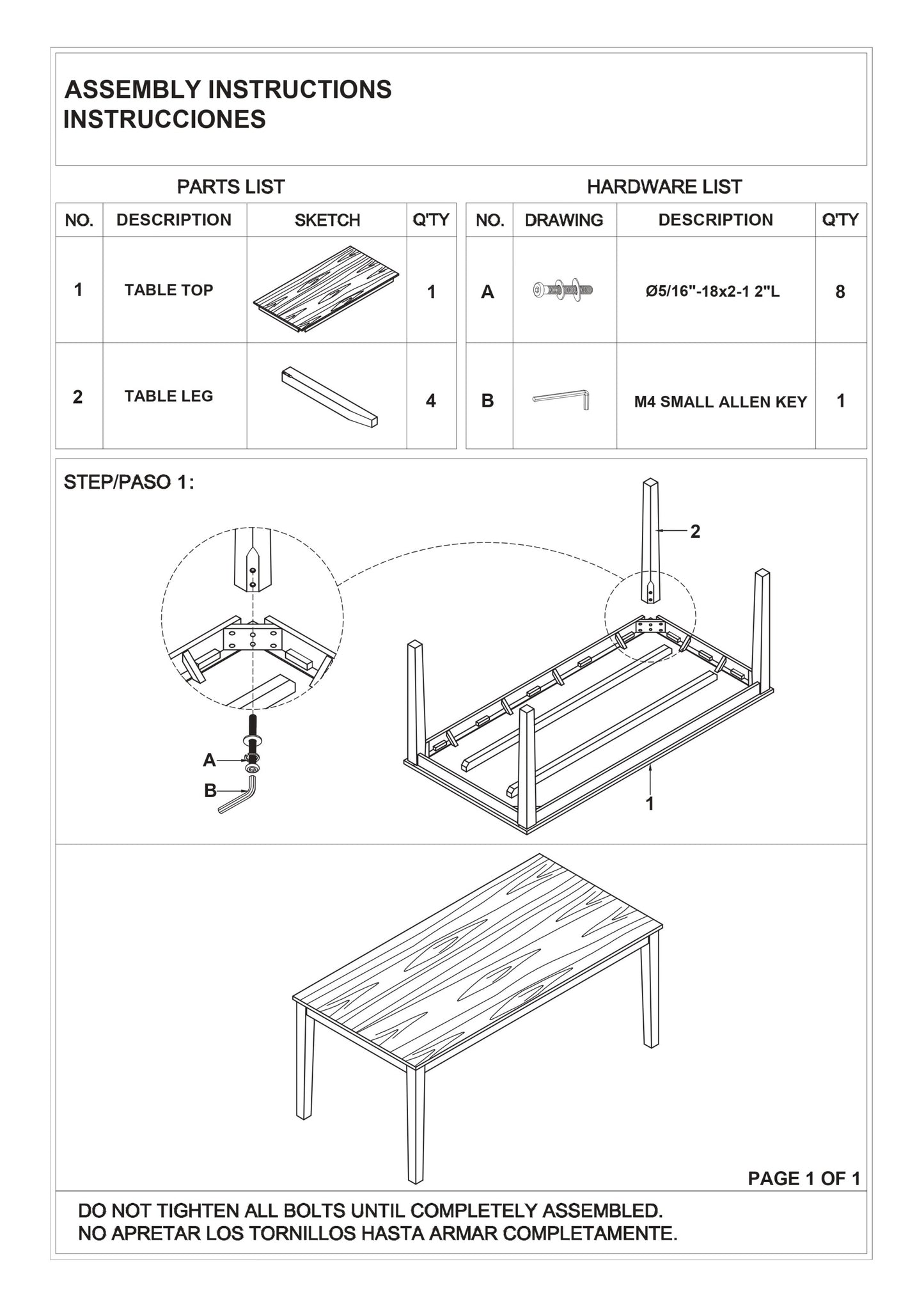 ASSEMBLY INSTRUCTIONS
INSTRUCCIONES

PARTS LIST

| NO. | DESCRIPTION | SKETCH | Q'TY |
|---|---|---|---|
| 1 | TABLE TOP | | 1 |
| 2 | TABLE LEG | | 4 |

HARDWARE LIST

| NO. | DRAWING | DESCRIPTION | Q'TY |
|---|---|---|---|
| A | | Ø5/16"-18x2-1 2"L | 8 |
| B | | M4 SMALL ALLEN KEY | 1 |

STEP/PASO 1:

2

A

B

1

PAGE 1 OF 1

DO NOT TIGHTEN ALL BOLTS UNTIL COMPLETELY ASSEMBLED.
NO APRETAR LOS TORNILLOS HASTA ARMAR COMPLETAMENTE.