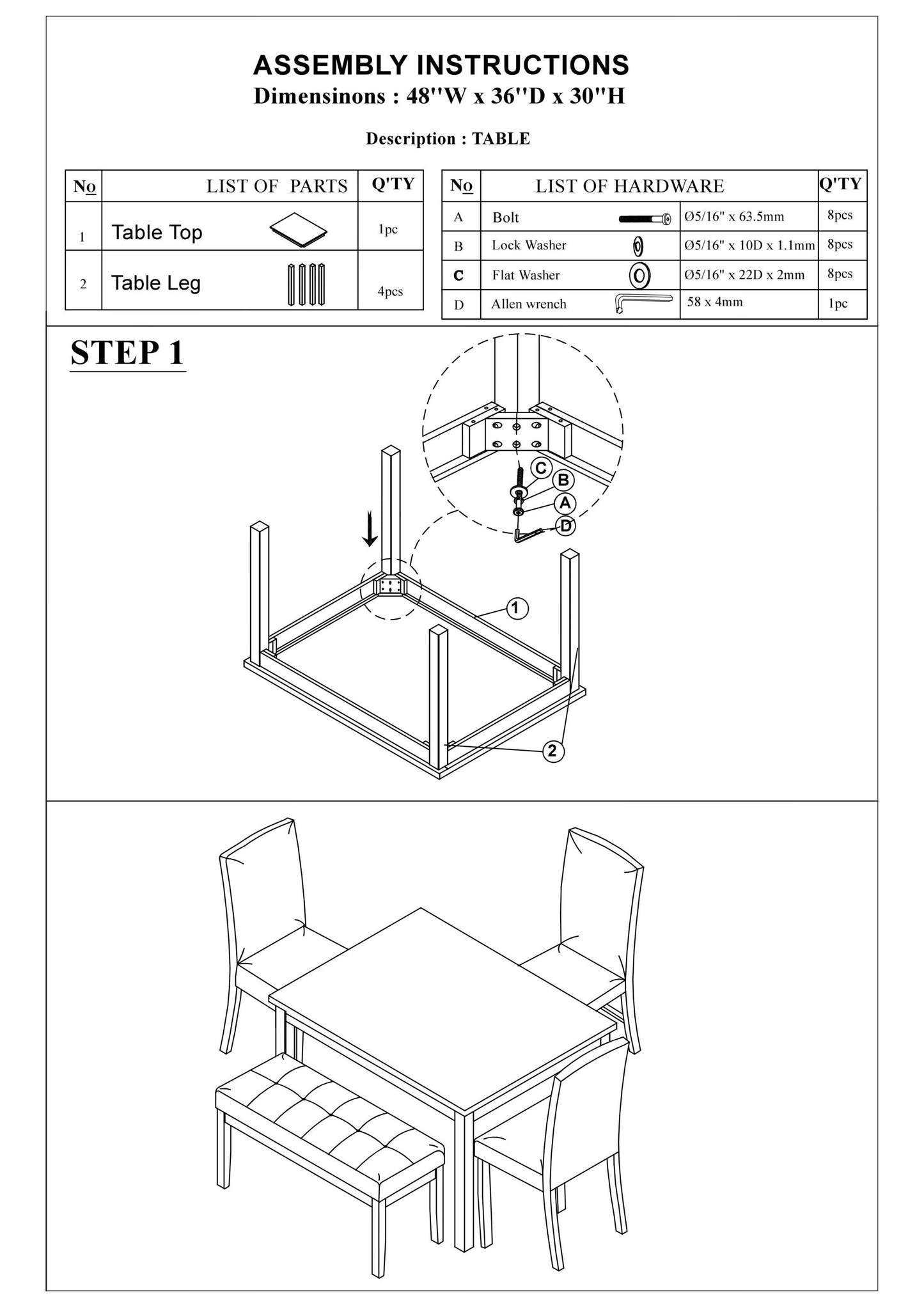 ASSEMBLY INSTRUCTIONS
Dimensinons : 48''W x 36''D x 30''H

Description : TABLE

| No | LIST OF PARTS | Q'TY |
|---|---|---|
| 1 | Table Top | 1pc |
| 2 | Table Leg | 4pcs |

| No | LIST OF HARDWARE | | Q'TY |
|---|---|---|---|
| A | Bolt | Ø5/16" x 63.5mm | 8pcs |
| B | Lock Washer | Ø5/16" x 10D x 1.1mm | 8pcs |
| C | Flat Washer | Ø5/16" x 22D x 2mm | 8pcs |
| D | Allen wrench | 58 x 4mm | 1pc |

STEP 1

C
B
A
D
1
2