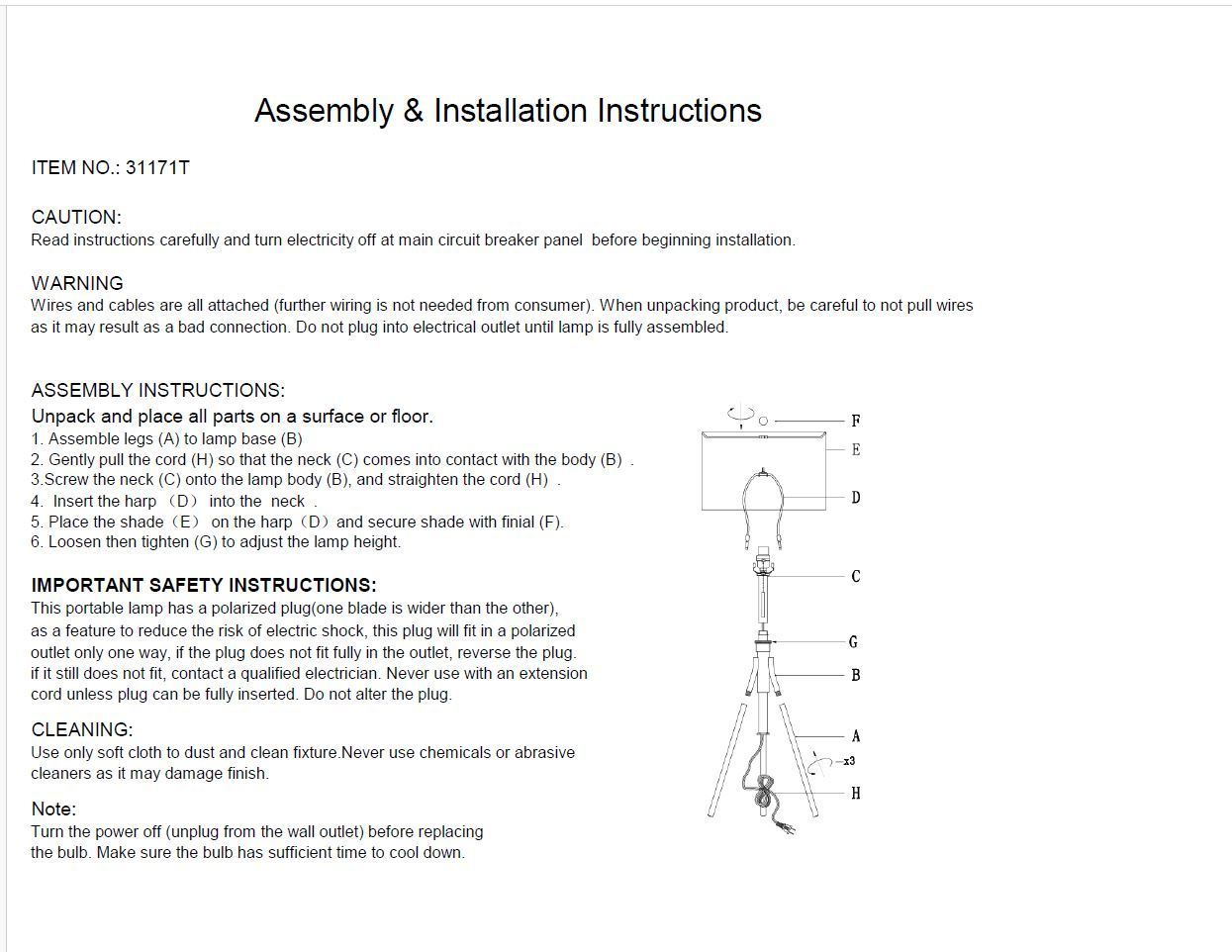 Assembly & Installation Instructions

ITEM NO.: 31171T

CAUTION:
Read instructions carefully and turn electricity off at main circuit breaker panel before beginning installation.

WARNING
Wires and cables are all attached (further wiring is not needed from consumer). When unpacking product, be careful to not pull wires as it may result as a bad connection. Do not plug into electrical outlet until lamp is fully assembled.

ASSEMBLY INSTRUCTIONS:
Unpack and place all parts on a surface or floor.
1. Assemble legs (A) to lamp base (B)
2. Gently pull the cord (H) so that the neck (C) comes into contact with the body (B) .
3.Screw the neck (C) onto the lamp body (B), and straighten the cord (H) .
4. Insert the harp （D） into the neck .
5. Place the shade（E） on the harp（D）and secure shade with finial (F).
6. Loosen then tighten (G) to adjust the lamp height.

IMPORTANT SAFETY INSTRUCTIONS:
This portable lamp has a polarized plug(one blade is wider than the other), as a feature to reduce the risk of electric shock, this plug will fit in a polarized outlet only one way, if the plug does not fit fully in the outlet, reverse the plug. if it still does not fit, contact a qualified electrician. Never use with an extension cord unless plug can be fully inserted. Do not alter the plug.

CLEANING:
Use only soft cloth to dust and clean fixture.Never use chemicals or abrasive cleaners as it may damage finish.

Note:
Turn the power off (unplug from the wall outlet) before replacing the bulb. Make sure the bulb has sufficient time to cool down.

F
E
D
C
G
B
A
x3
H