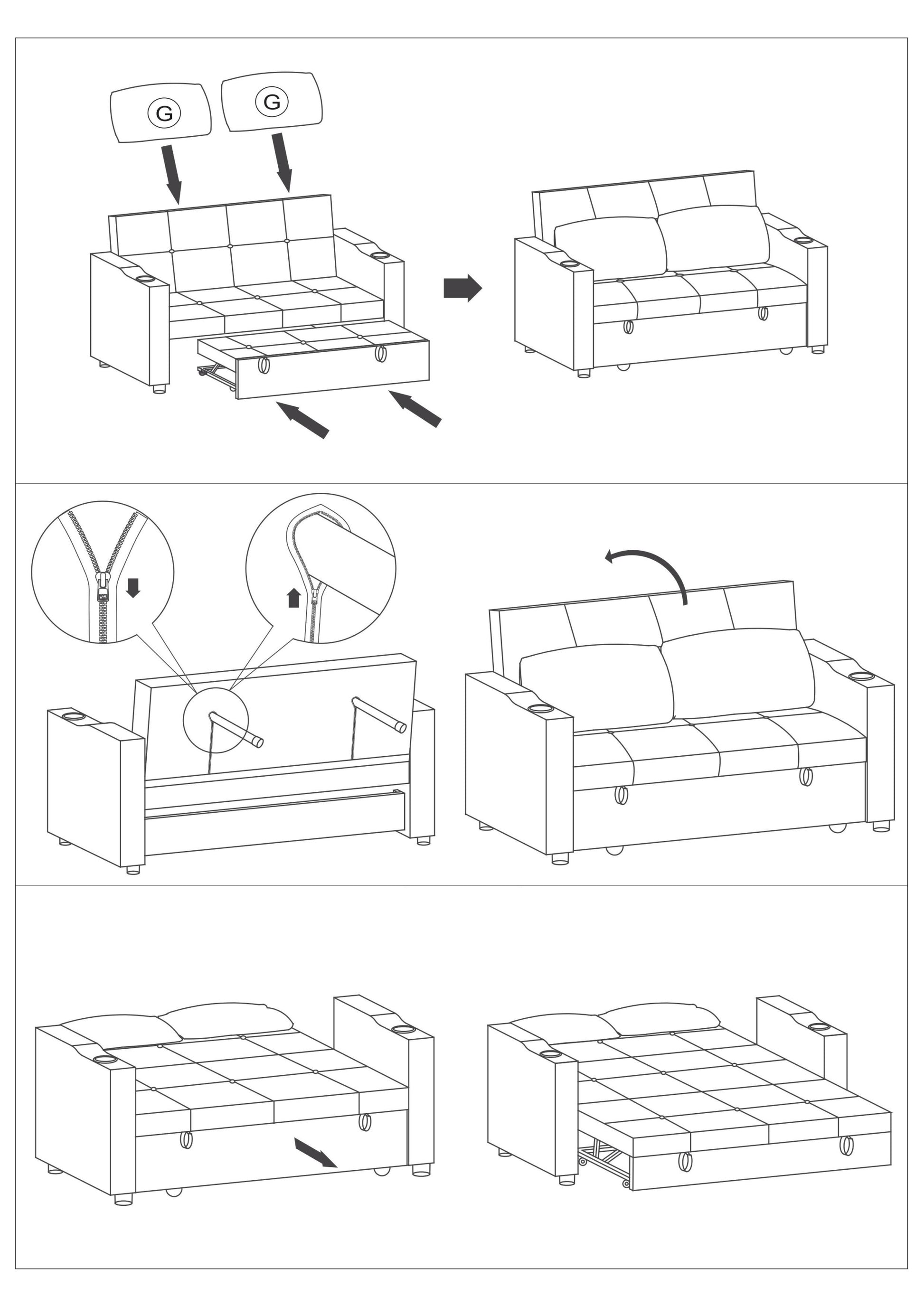 G
G