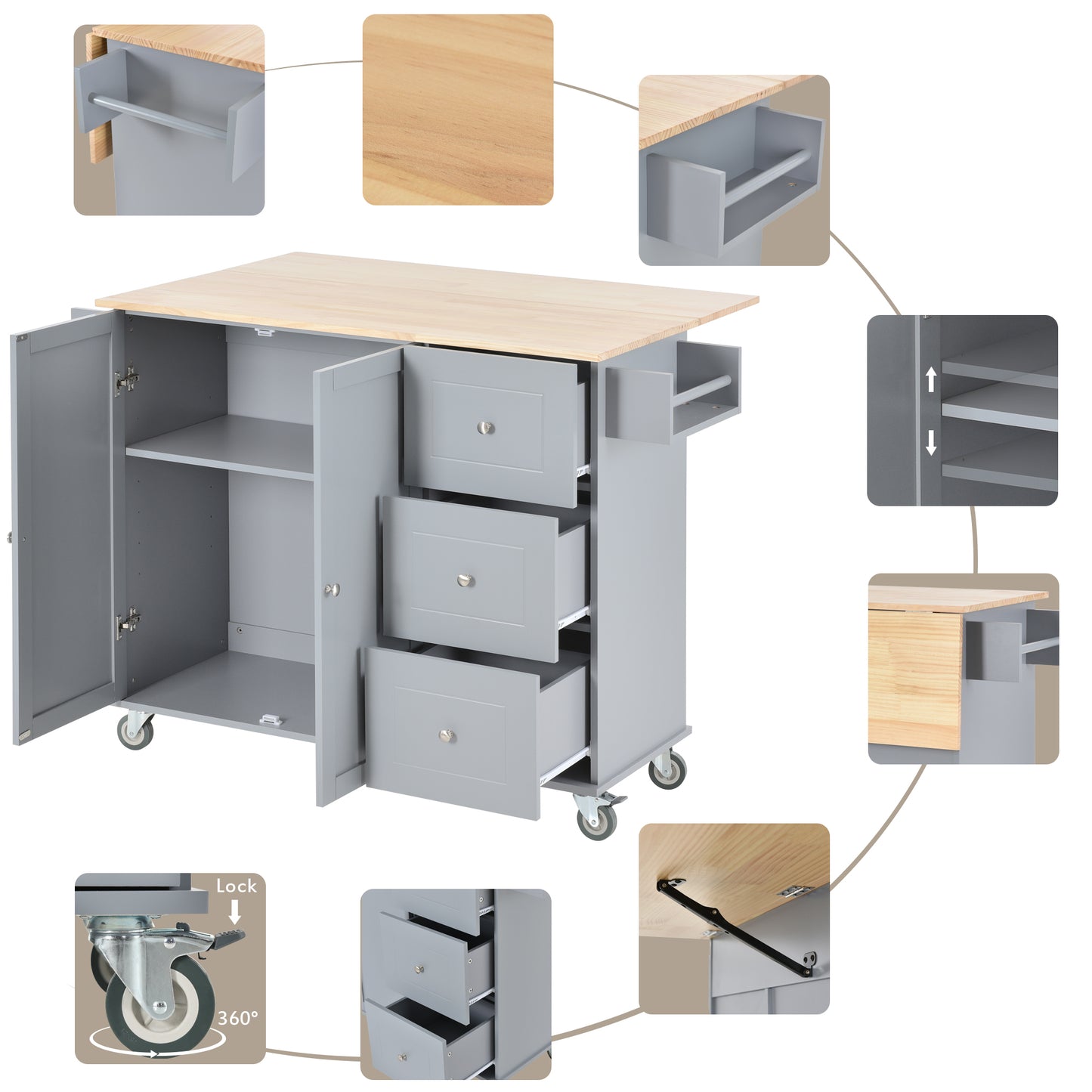 Lock

360°