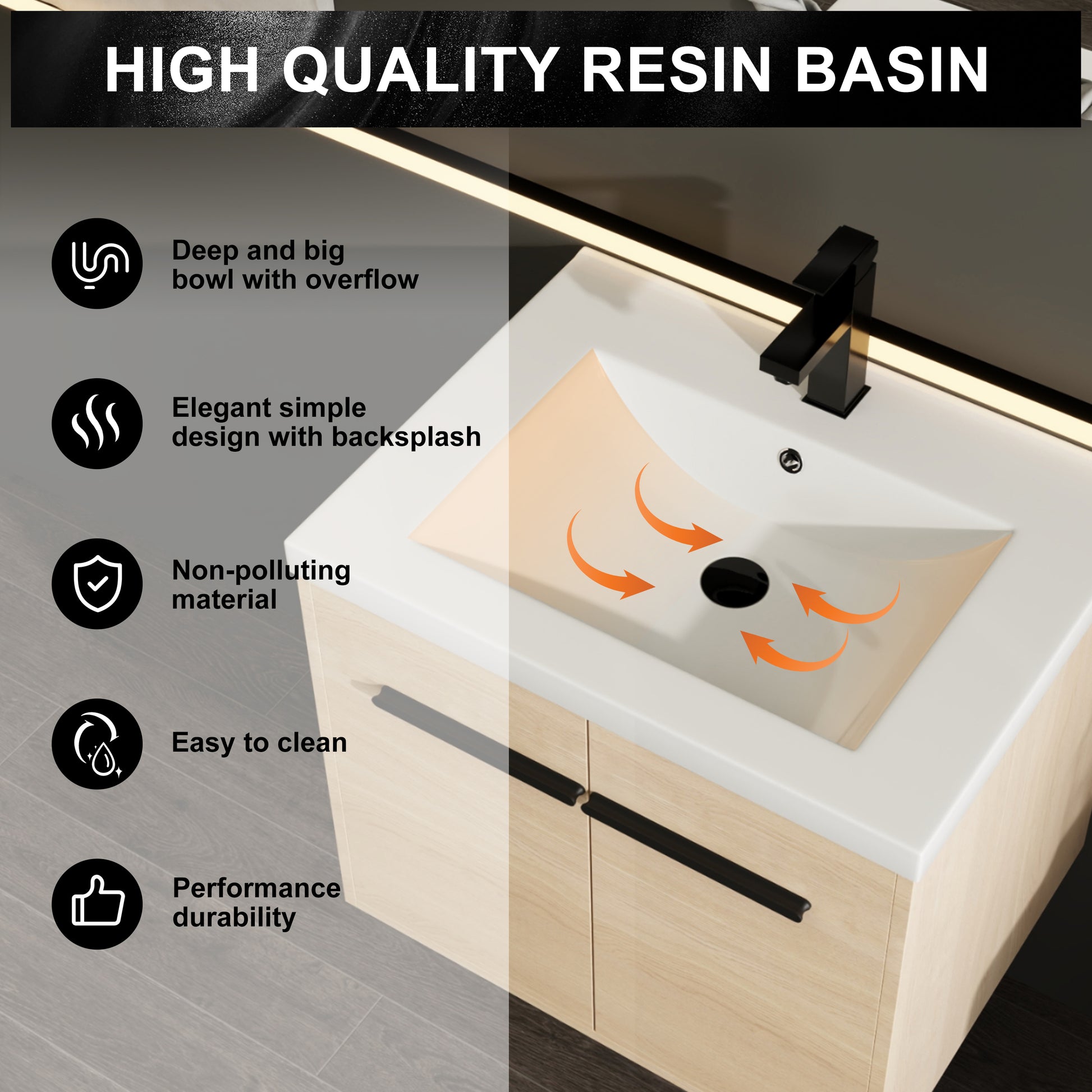 HIGH QUALITY RESIN BASIN

Deep and big bowl with overflow

Elegant simple design with backsplash

Non-polluting material

Easy to clean

Performance durability