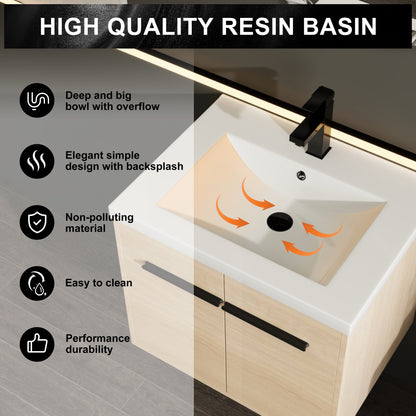 HIGH QUALITY RESIN BASIN

Deep and big bowl with overflow

Elegant simple design with backsplash

Non-polluting material

Easy to clean

Performance durability