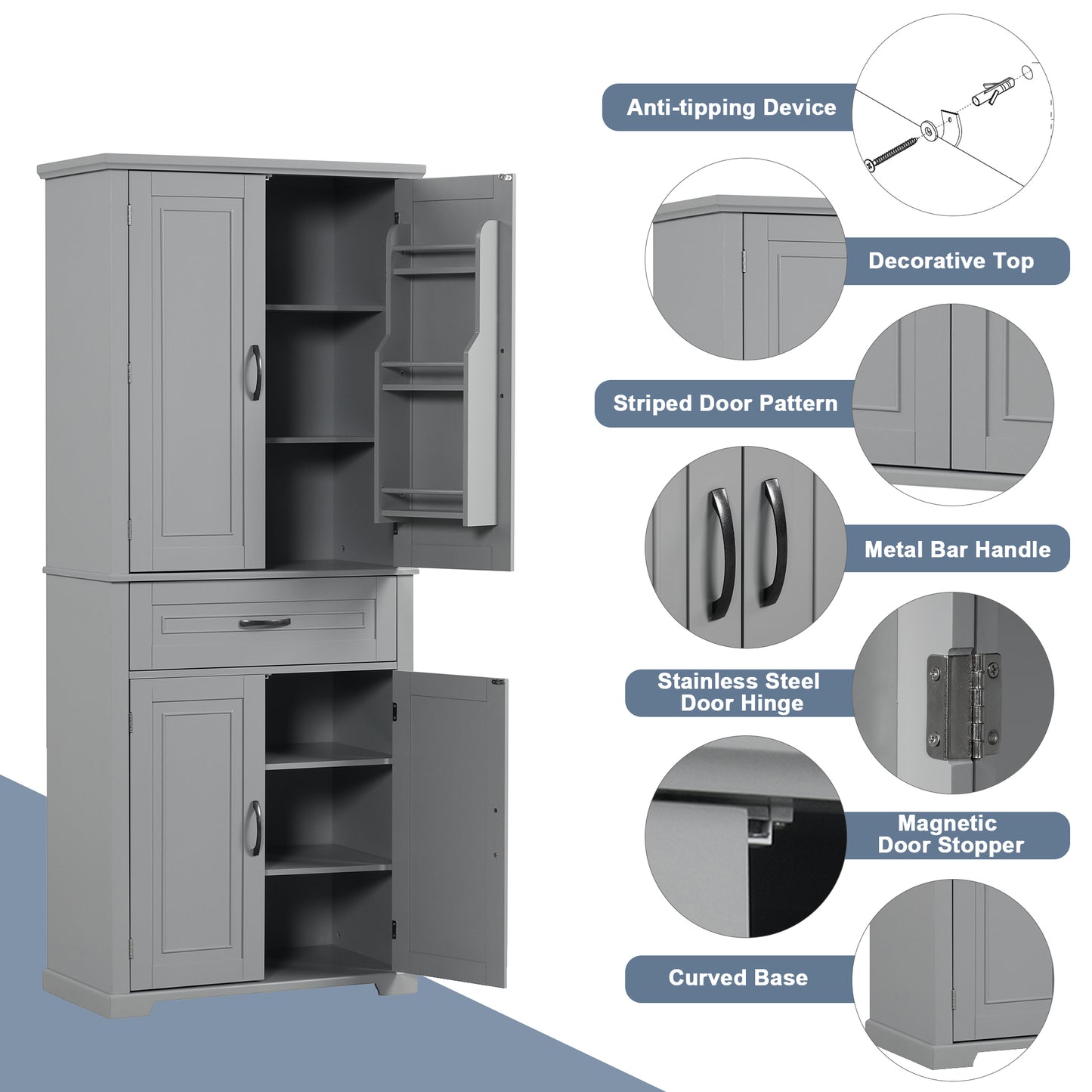 Anti-tipping Device

Decorative Top

Striped Door Pattern

Metal Bar Handle

Stainless Steel Door Hinge

Magnetic Door Stopper

Curved Base