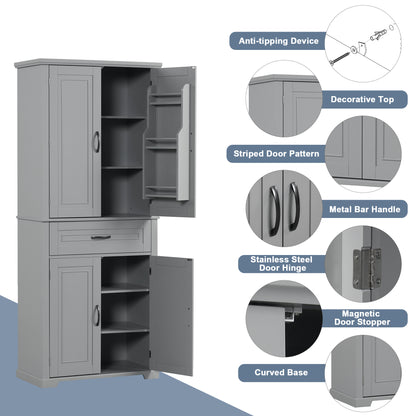 Anti-tipping Device

Decorative Top

Striped Door Pattern

Metal Bar Handle

Stainless Steel Door Hinge

Magnetic Door Stopper

Curved Base