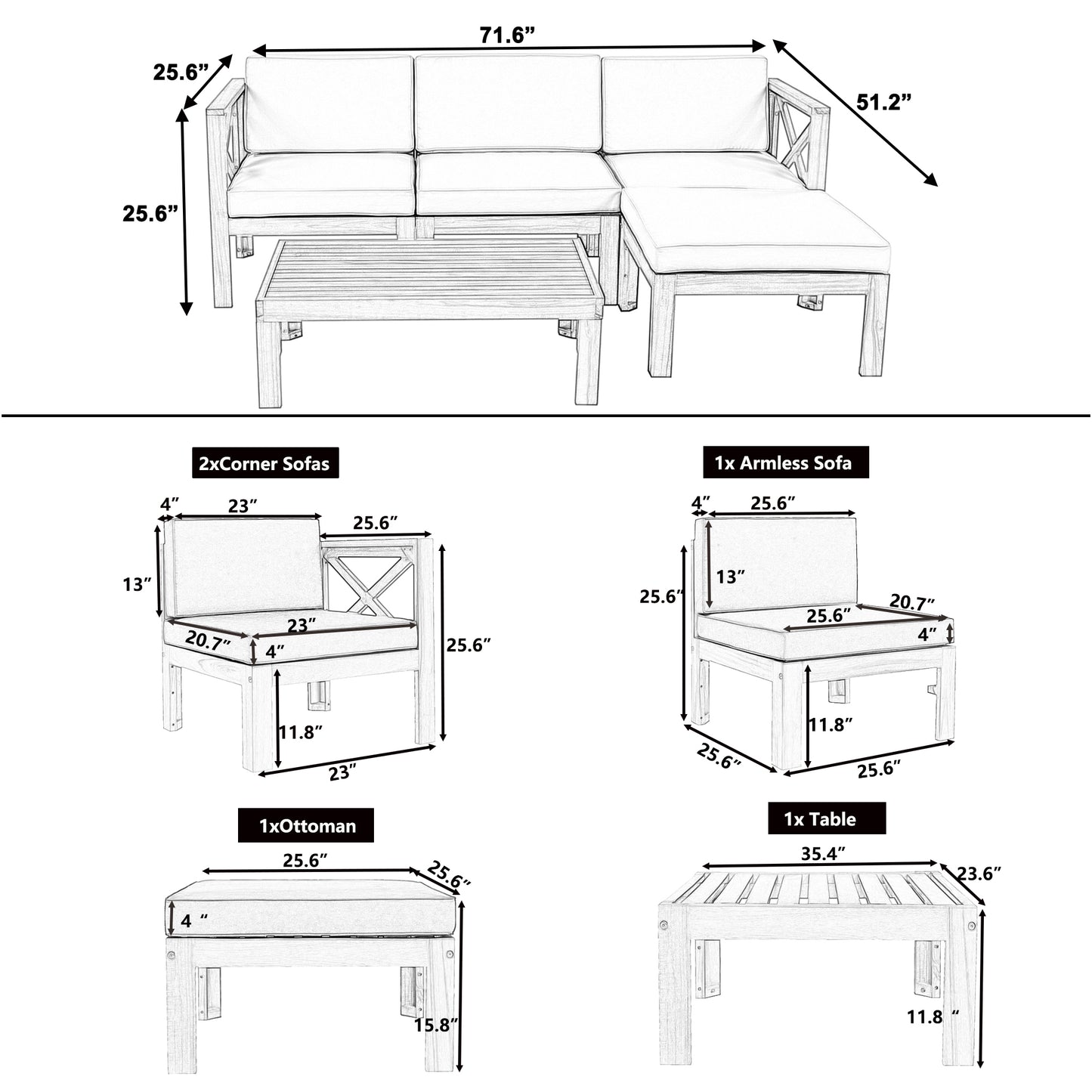 71.6”
25.6”
51.2”
25.6”

2xCorner Sofas
4”
23”
25.6”
13”
23”
20.7”
4”
25.6”
11.8”
23”

1x Armless Sofa
4”
25.6”
25.6”
13”
25.6”
20.7”
4”
11.8”
25.6”
25.6”

1xOttoman
25.6”
25.6”
4 “
15.8”

1x Table
35.4”
23.6”
11.8 “