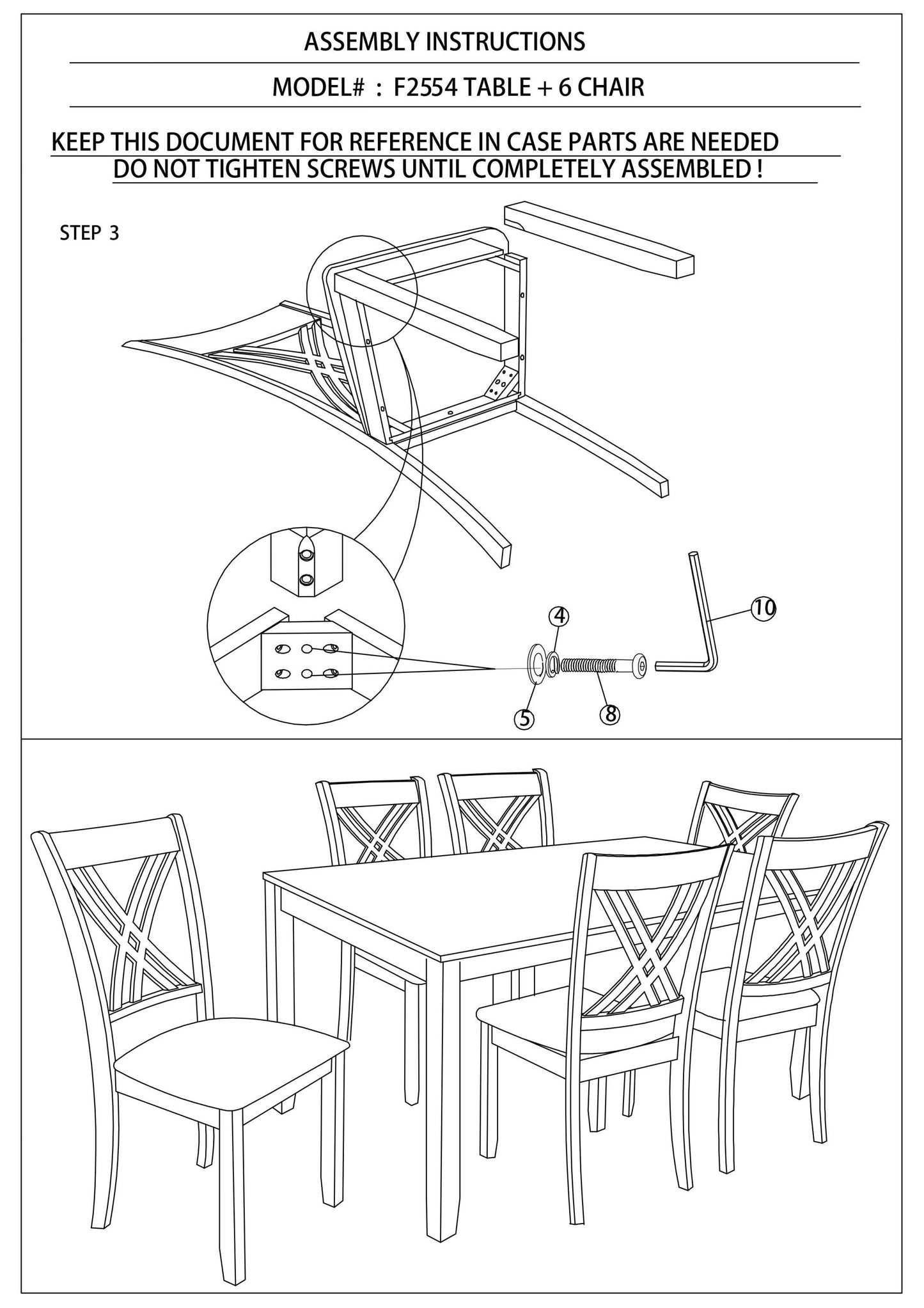 ASSEMBLY INSTRUCTIONS

MODEL# : F2554 TABLE + 6 CHAIR

KEEP THIS DOCUMENT FOR REFERENCE IN CASE PARTS ARE NEEDED
DO NOT TIGHTEN SCREWS UNTIL COMPLETELY ASSEMBLED !

STEP 3

4

10

5

8