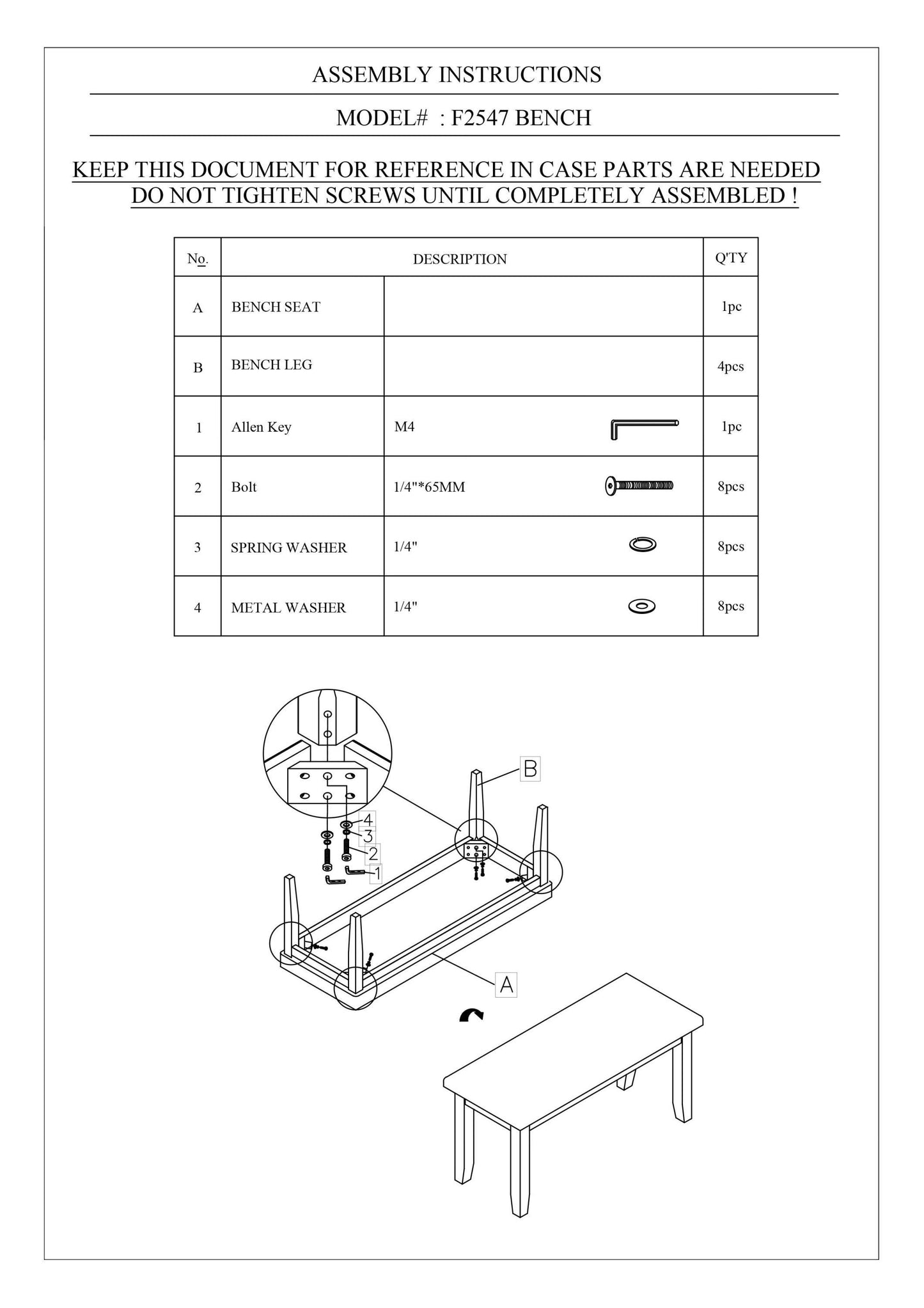 ASSEMBLY INSTRUCTIONS

MODEL# : F2547 BENCH

KEEP THIS DOCUMENT FOR REFERENCE IN CASE PARTS ARE NEEDED
DO NOT TIGHTEN SCREWS UNTIL COMPLETELY ASSEMBLED !

| No. | DESCRIPTION | | Q'TY |
|---|---|---|---|
| A | BENCH SEAT | | 1pc |
| B | BENCH LEG | | 4pcs |
| 1 | Allen Key | M4 | 1pc |
| 2 | Bolt | 1/4"*65MM | 8pcs |
| 3 | SPRING WASHER | 1/4" | 8pcs |
| 4 | METAL WASHER | 1/4" | 8pcs |

B
4
3
2
1
A