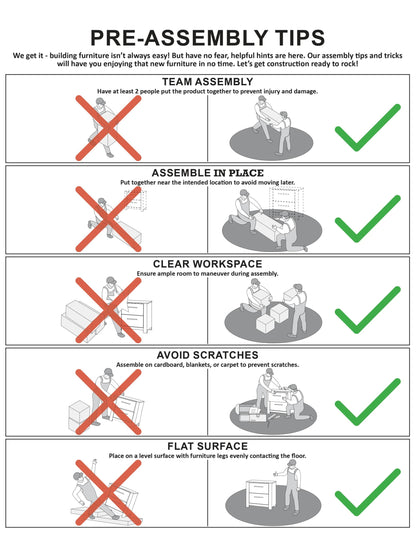 PRE-ASSEMBLY TIPS

We get it - building furniture isn't always easy! But have no fear, helpful hints are here. Our assembly tips and tricks will have you enjoying that new furniture in no time. Let's get construction ready to rock!

TEAM ASSEMBLY
Have at least 2 people put the product together to prevent injury and damage.

ASSEMBLE IN PLACE
Put together near the intended location to avoid moving later.

CLEAR WORKSPACE
Ensure ample room to maneuver during assembly.

AVOID SCRATCHES
Assemble on cardboard, blankets, or carpet to prevent scratches.

FLAT SURFACE
Place on a level surface with furniture legs evenly contacting the floor.