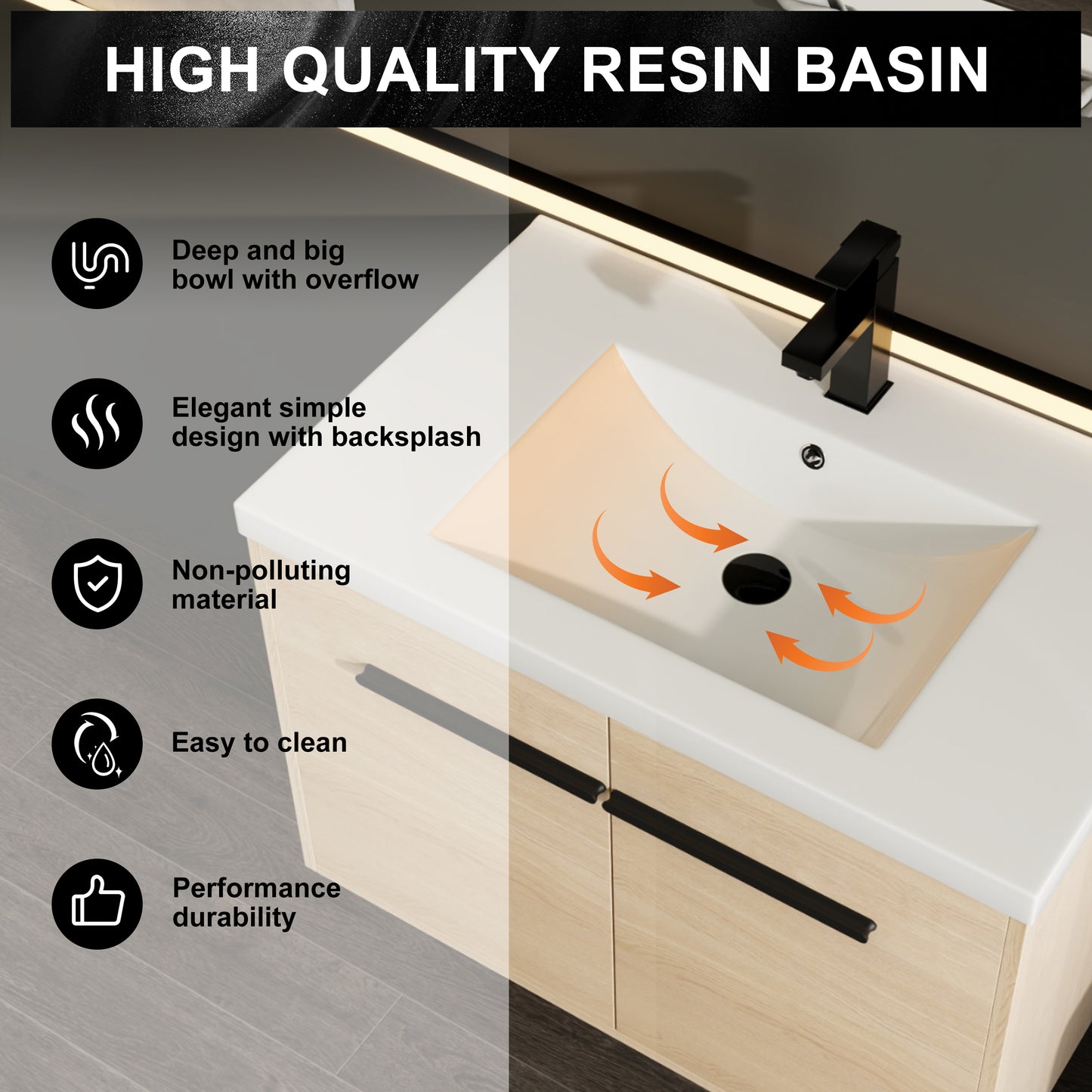 HIGH QUALITY RESIN BASIN

Deep and big bowl with overflow

Elegant simple design with backsplash

Non-polluting material

Easy to clean

Performance durability