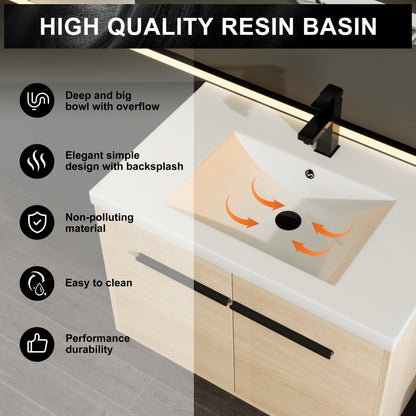 HIGH QUALITY RESIN BASIN

Deep and big bowl with overflow

Elegant simple design with backsplash

Non-polluting material

Easy to clean

Performance durability