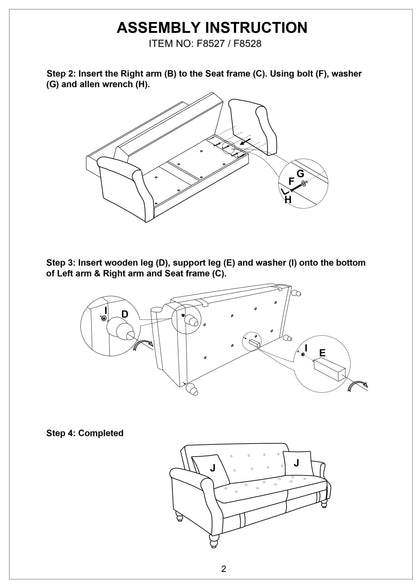 ASSEMBLY INSTRUCTION
ITEM NO: F8527 / F8528

Step 2: Insert the Right arm (B) to the Seat frame (C). Using bolt (F), washer (G) and allen wrench (H).

G
F
H

Step 3: Insert wooden leg (D), support leg (E) and washer (I) onto the bottom of Left arm & Right arm and Seat frame (C).

I
D
I
E

Step 4: Completed

J
J

2