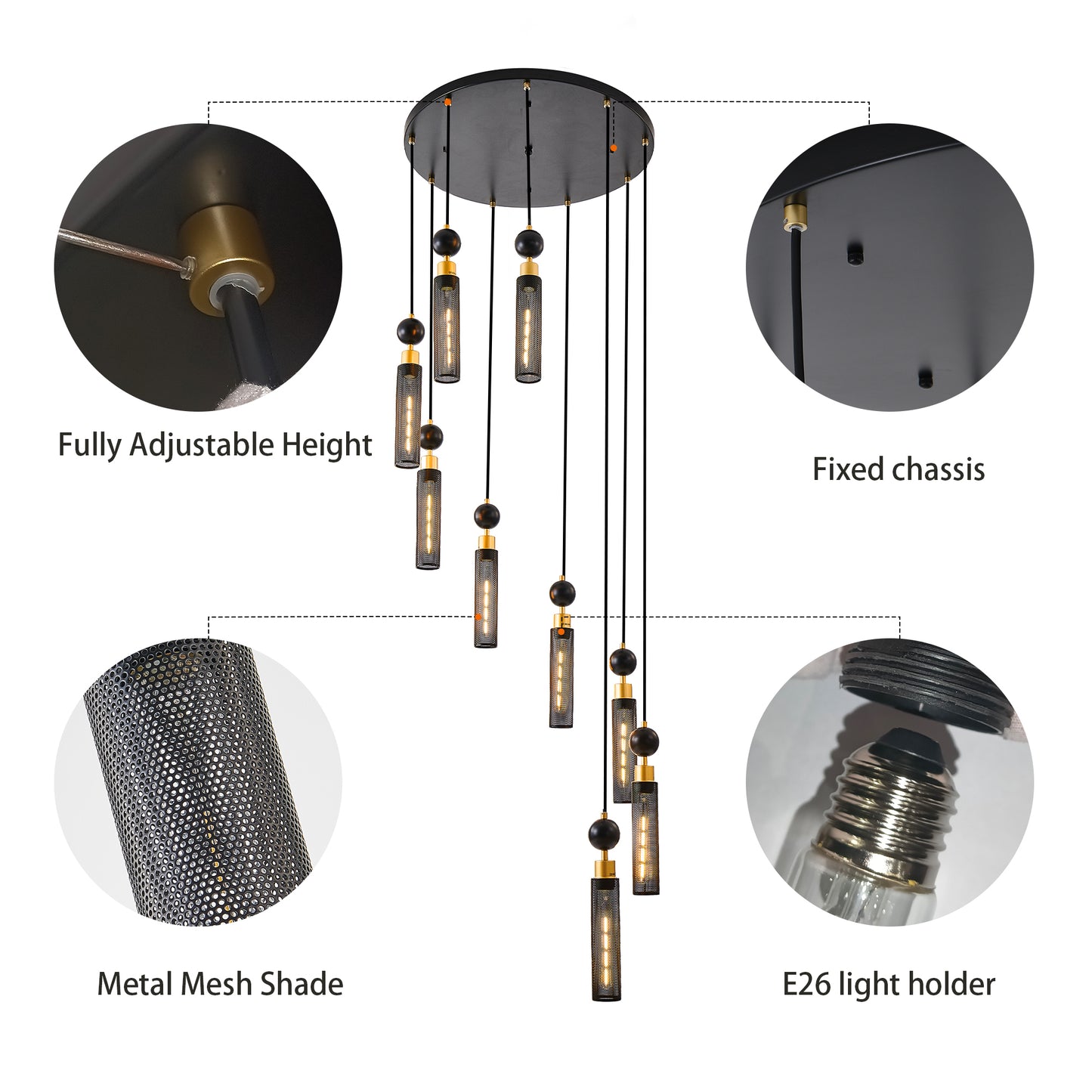 Fully Adjustable Height

Fixed chassis

Metal Mesh Shade

E26 light holder