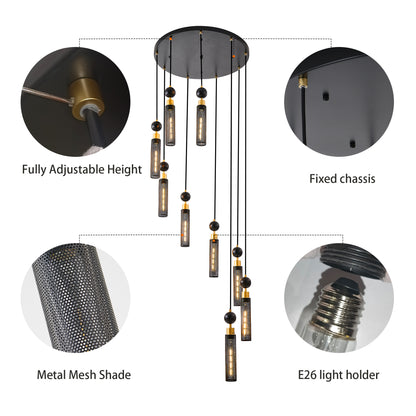 Fully Adjustable Height

Fixed chassis

Metal Mesh Shade

E26 light holder