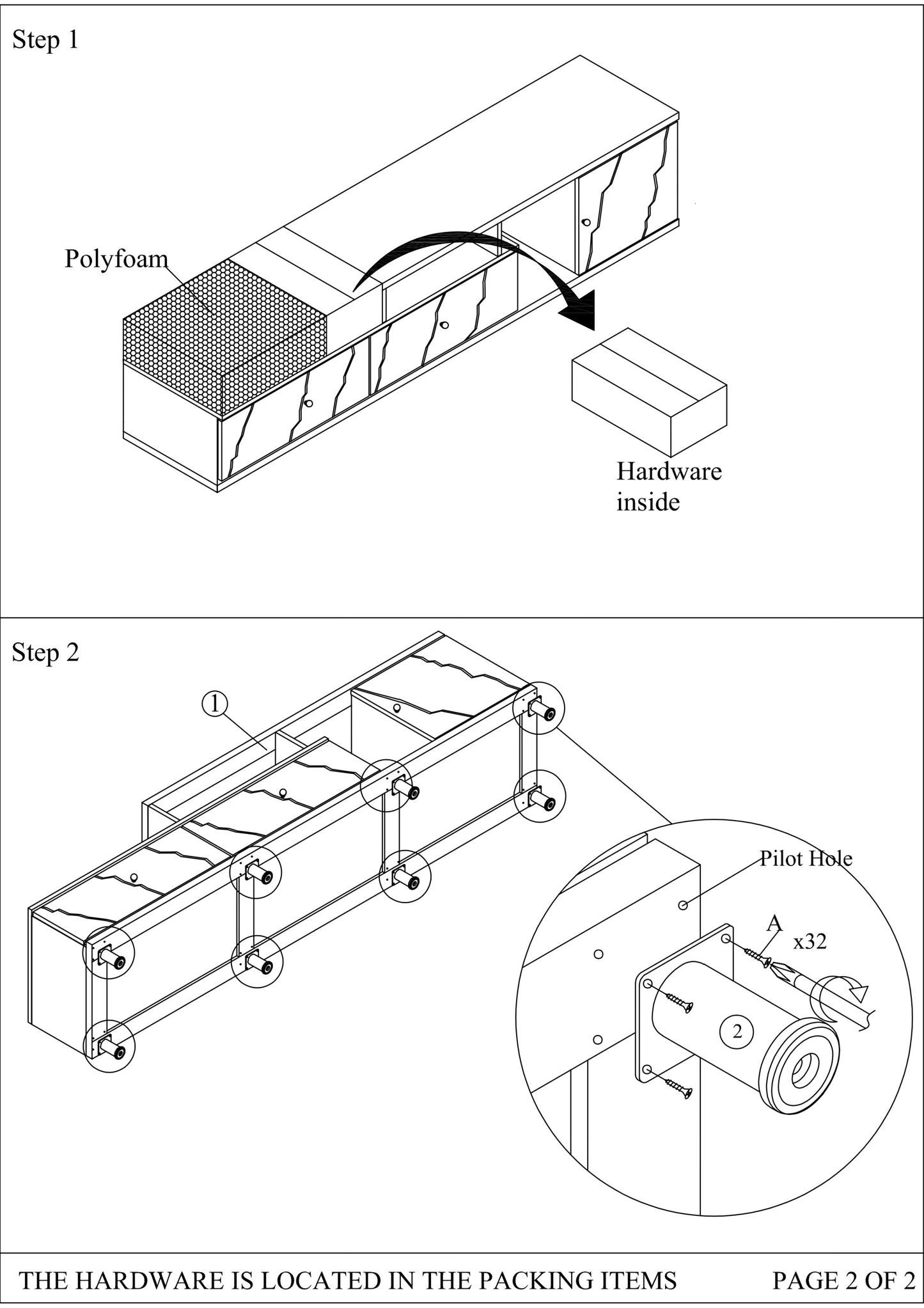 Step 1

Polyfoam

Hardware inside

Step 2

1

Pilot Hole

A

x32

2

THE HARDWARE IS LOCATED IN THE PACKING ITEMS

PAGE 2 OF 2