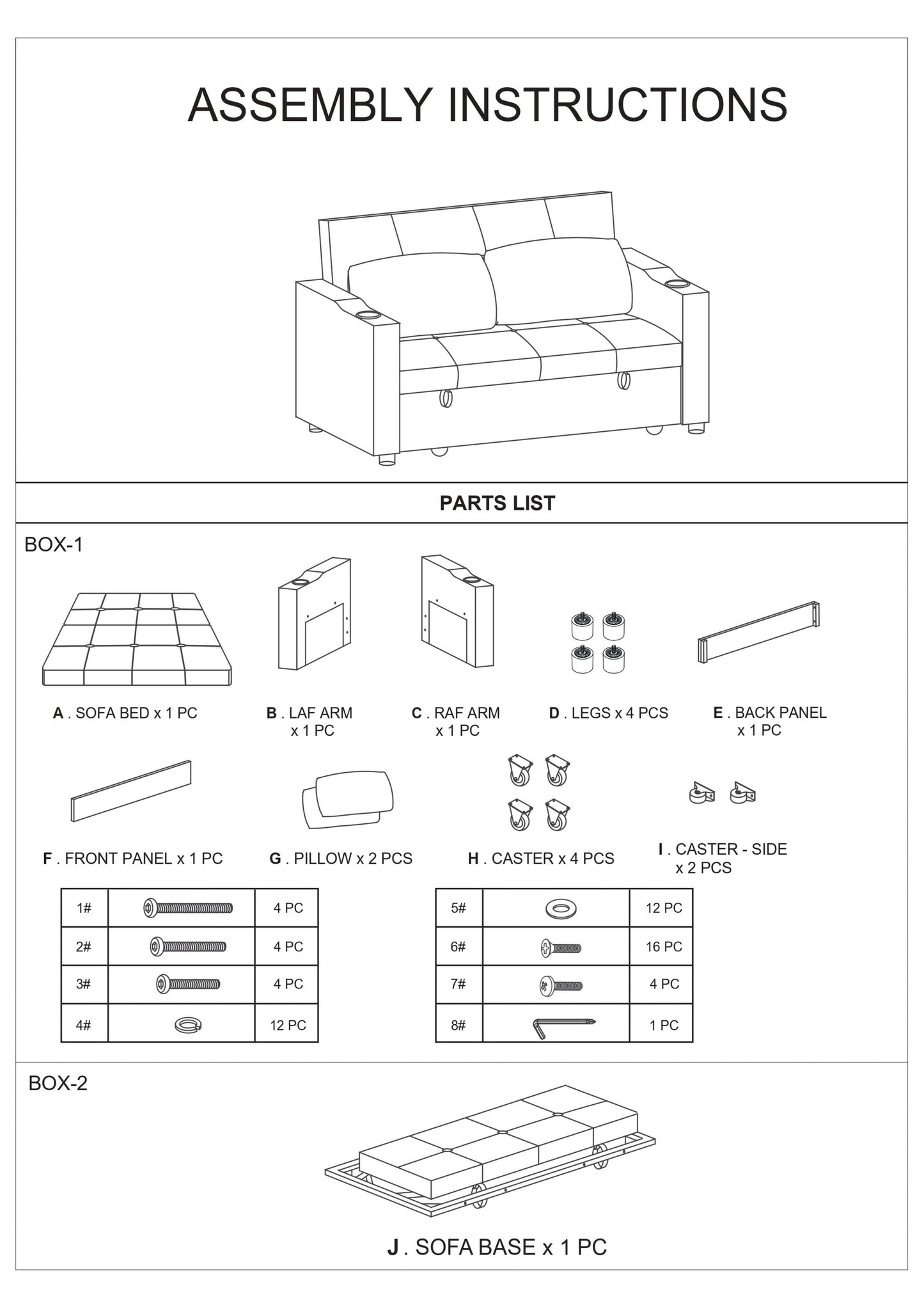 ASSEMBLY INSTRUCTIONS

PARTS LIST

BOX-1

A . SOFA BED x 1 PC

B . LAF ARM x 1 PC

C . RAF ARM x 1 PC

D . LEGS x 4 PCS

E . BACK PANEL x 1 PC

F . FRONT PANEL x 1 PC

G . PILLOW x 2 PCS

H . CASTER x 4 PCS

I . CASTER - SIDE x 2 PCS

| 1# | | 4 PC |
|---|---|---|
| 2# | | 4 PC |
| 3# | | 4 PC |
| 4# | | 12 PC |

| 5# | | 12 PC |
|---|---|---|
| 6# | | 16 PC |
| 7# | | 4 PC |
| 8# | | 1 PC |

BOX-2

J . SOFA BASE x 1 PC