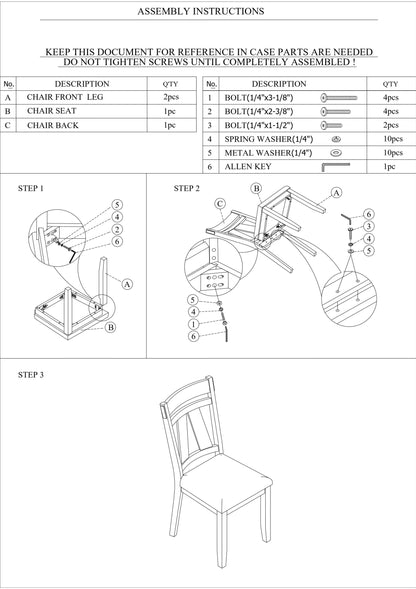 ASSEMBLY INSTRUCTIONS

KEEP THIS DOCUMENT FOR REFERENCE IN CASE PARTS ARE NEEDED
DO NOT TIGHTEN SCREWS UNTIL COMPLETELY ASSEMBLED !

| No. | DESCRIPTION | Q'TY |
|---|---|---|
| A | CHAIR FRONT LEG | 2pcs |
| B | CHAIR SEAT | 1pc |
| C | CHAIR BACK | 1pc |

| No. | DESCRIPTION | Q'TY |
|---|---|---|
| 1 | BOLT(1/4"x3-1/8") | 4pcs |
| 2 | BOLT(1/4"x2-3/8") | 4pcs |
| 3 | BOLT(1/4"x1-1/2") | 2pcs |
| 4 | SPRING WASHER(1/4") | 10pcs |
| 5 | METAL WASHER(1/4") | 10pcs |
| 6 | ALLEN KEY | 1pc |

STEP 1

5
4
2
6
A
B

STEP 2

B
A
C
6
3
4
5
5
4
1
6

STEP 3