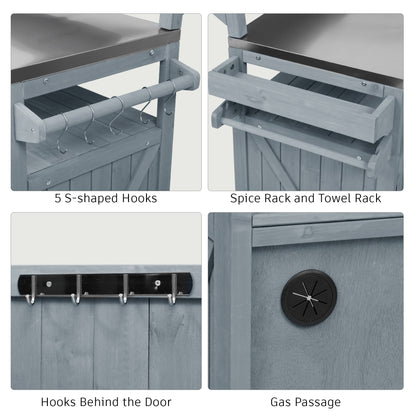 5 S-shaped Hooks

Spice Rack and Towel Rack

Hooks Behind the Door

Gas Passage