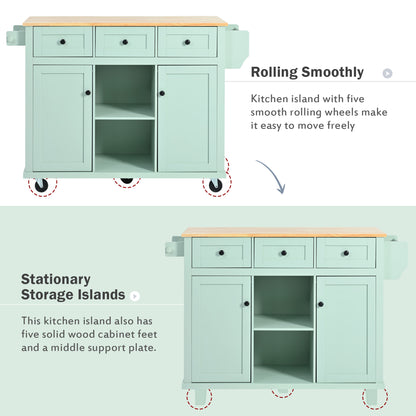 Rolling Smoothly

Kitchen island with five smooth rolling wheels make it easy to move freely

Stationary Storage Islands

This kitchen island also has five solid wood cabinet feet and a middle support plate.