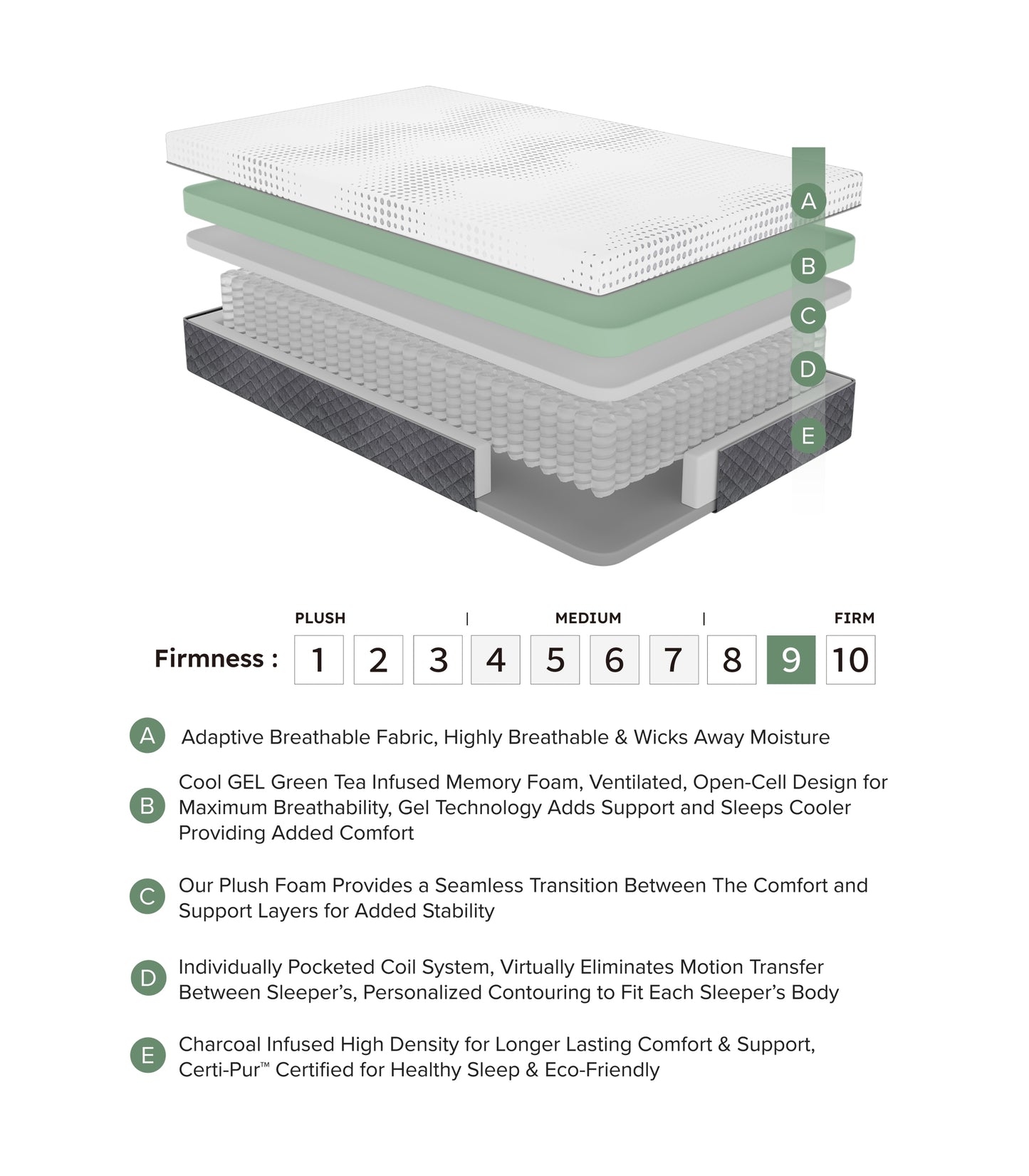 A
B
C
D
E

PLUSH | MEDIUM | FIRM

Firmness : 1 2 3 4 5 6 7 8 9 10

A Adaptive Breathable Fabric, Highly Breathable & Wicks Away Moisture

B Cool GEL Green Tea Infused Memory Foam, Ventilated, Open-Cell Design for Maximum Breathability, Gel Technology Adds Support and Sleeps Cooler Providing Added Comfort

C Our Plush Foam Provides a Seamless Transition Between The Comfort and Support Layers for Added Stability

D Individually Pocketed Coil System, Virtually Eliminates Motion Transfer Between Sleeper's, Personalized Contouring to Fit Each Sleeper's Body

E Charcoal Infused High Density for Longer Lasting Comfort & Support, Certi-Pur™ Certified for Healthy Sleep & Eco-Friendly