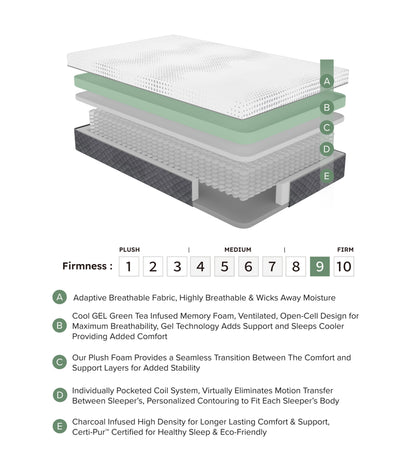 A
B
C
D
E

PLUSH | MEDIUM | FIRM

Firmness : 1 2 3 4 5 6 7 8 9 10

A Adaptive Breathable Fabric, Highly Breathable & Wicks Away Moisture

B Cool GEL Green Tea Infused Memory Foam, Ventilated, Open-Cell Design for Maximum Breathability, Gel Technology Adds Support and Sleeps Cooler Providing Added Comfort

C Our Plush Foam Provides a Seamless Transition Between The Comfort and Support Layers for Added Stability

D Individually Pocketed Coil System, Virtually Eliminates Motion Transfer Between Sleeper's, Personalized Contouring to Fit Each Sleeper's Body

E Charcoal Infused High Density for Longer Lasting Comfort & Support, Certi-Pur™ Certified for Healthy Sleep & Eco-Friendly