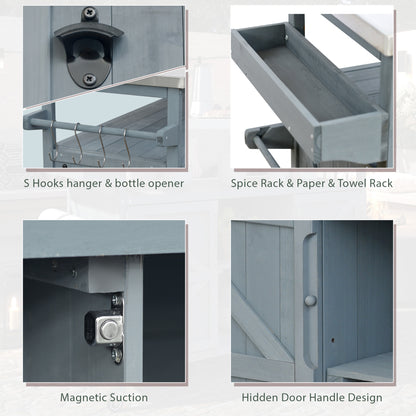 S Hooks hanger & bottle opener

Spice Rack & Paper & Towel Rack

Magnetic Suction

Hidden Door Handle Design