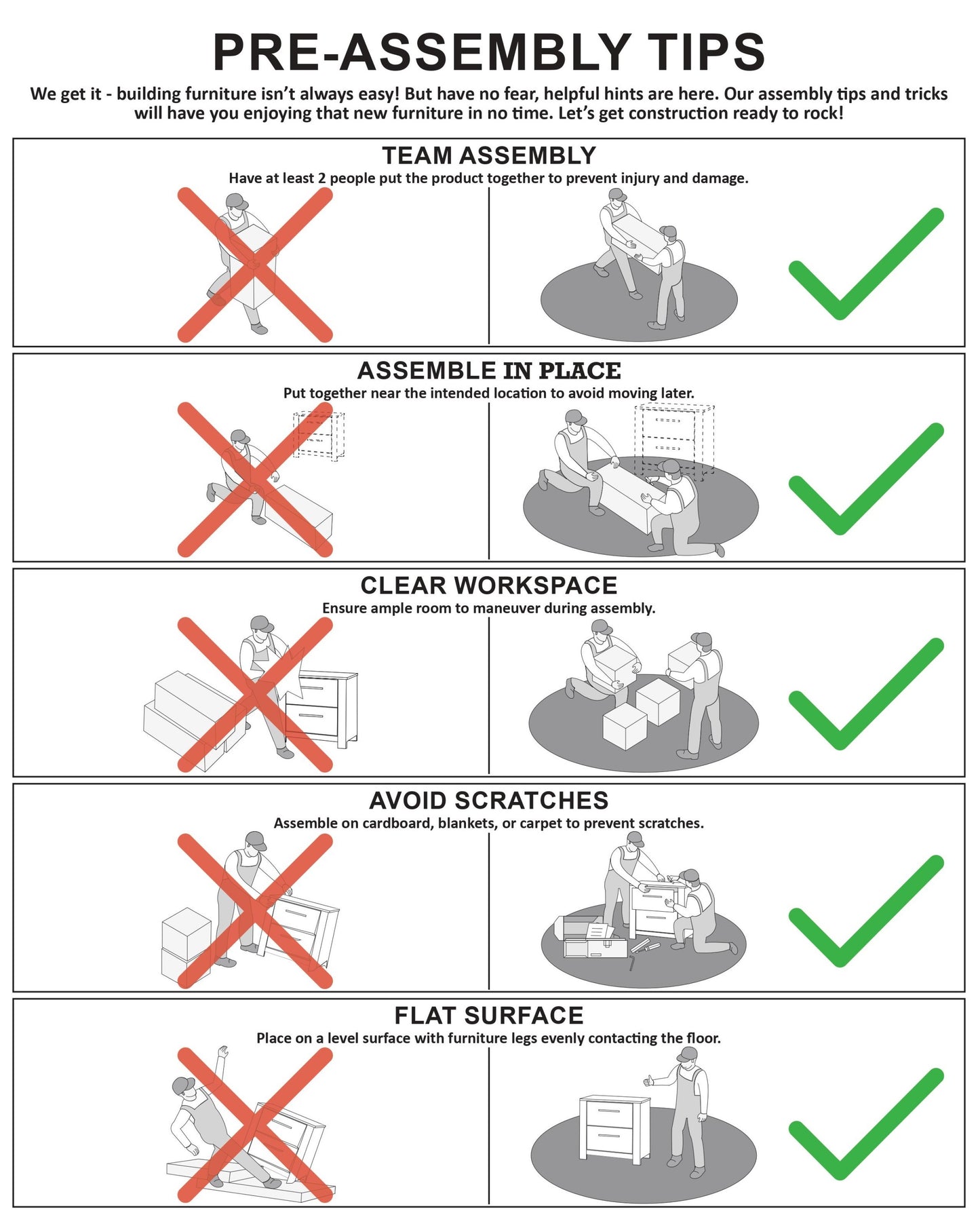 PRE-ASSEMBLY TIPS

We get it - building furniture isn't always easy! But have no fear, helpful hints are here. Our assembly tips and tricks will have you enjoying that new furniture in no time. Let's get construction ready to rock!

TEAM ASSEMBLY

Have at least 2 people put the product together to prevent injury and damage.

ASSEMBLE IN PLACE

Put together near the intended location to avoid moving later.

CLEAR WORKSPACE

Ensure ample room to maneuver during assembly.

AVOID SCRATCHES

Assemble on cardboard, blankets, or carpet to prevent scratches.

FLAT SURFACE

Place on a level surface with furniture legs evenly contacting the floor.