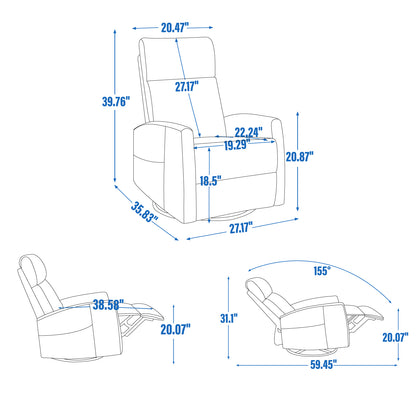 20.47"
27.17"
39.76"
22.24"
19.29"
20.87"
18.5"
35.83"
27.17"
38.58"
20.07"
155°
31.1"
20.07"
59.45"