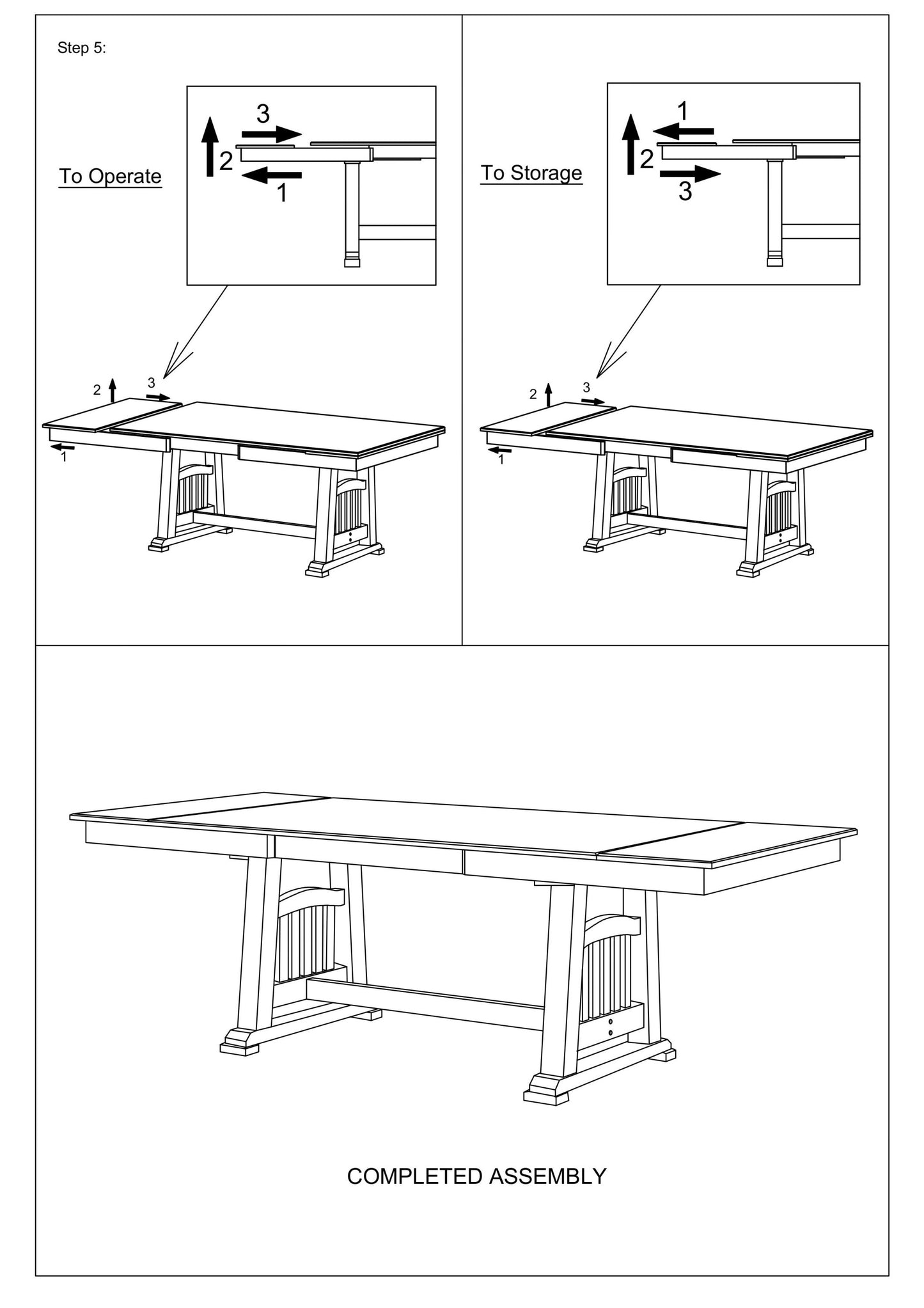 Step 5:

To Operate

3
2
1

2
3
1

To Storage

1
2
3

2
3
1

COMPLETED ASSEMBLY