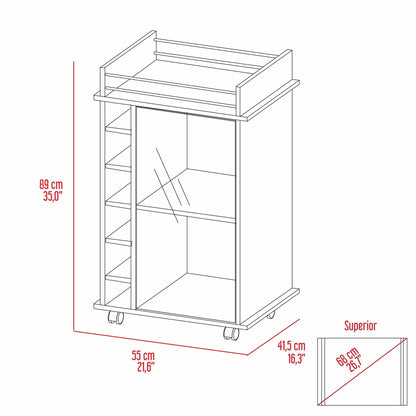 89 cm
35,0"

55 cm
21,6"

41,5 cm
16,3"

Superior

68 cm
26,7"