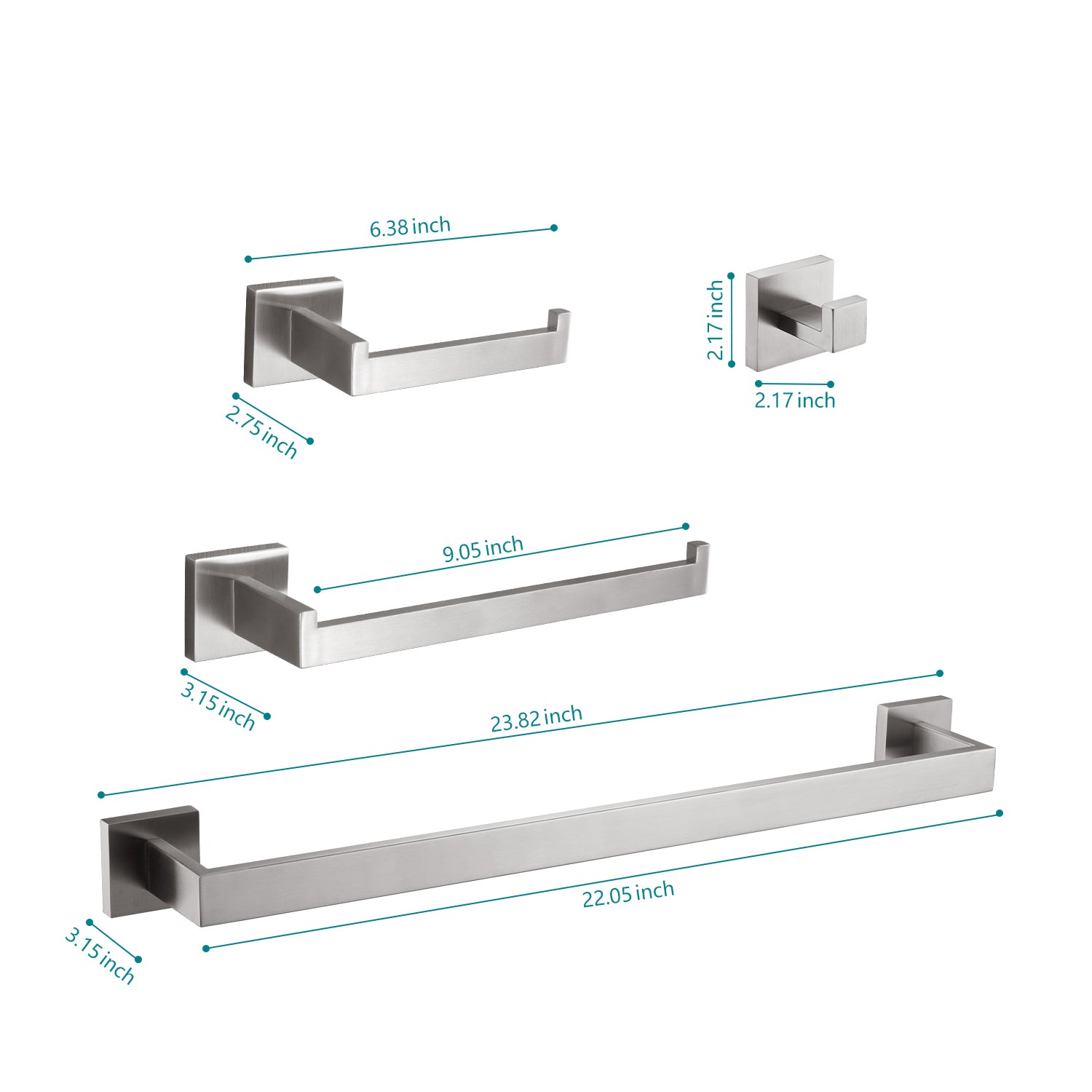 6.38 inch

2.17 inch

2.17 inch

2.75 inch

9.05 inch

3.15 inch

23.82 inch

22.05 inch

3.15 inch