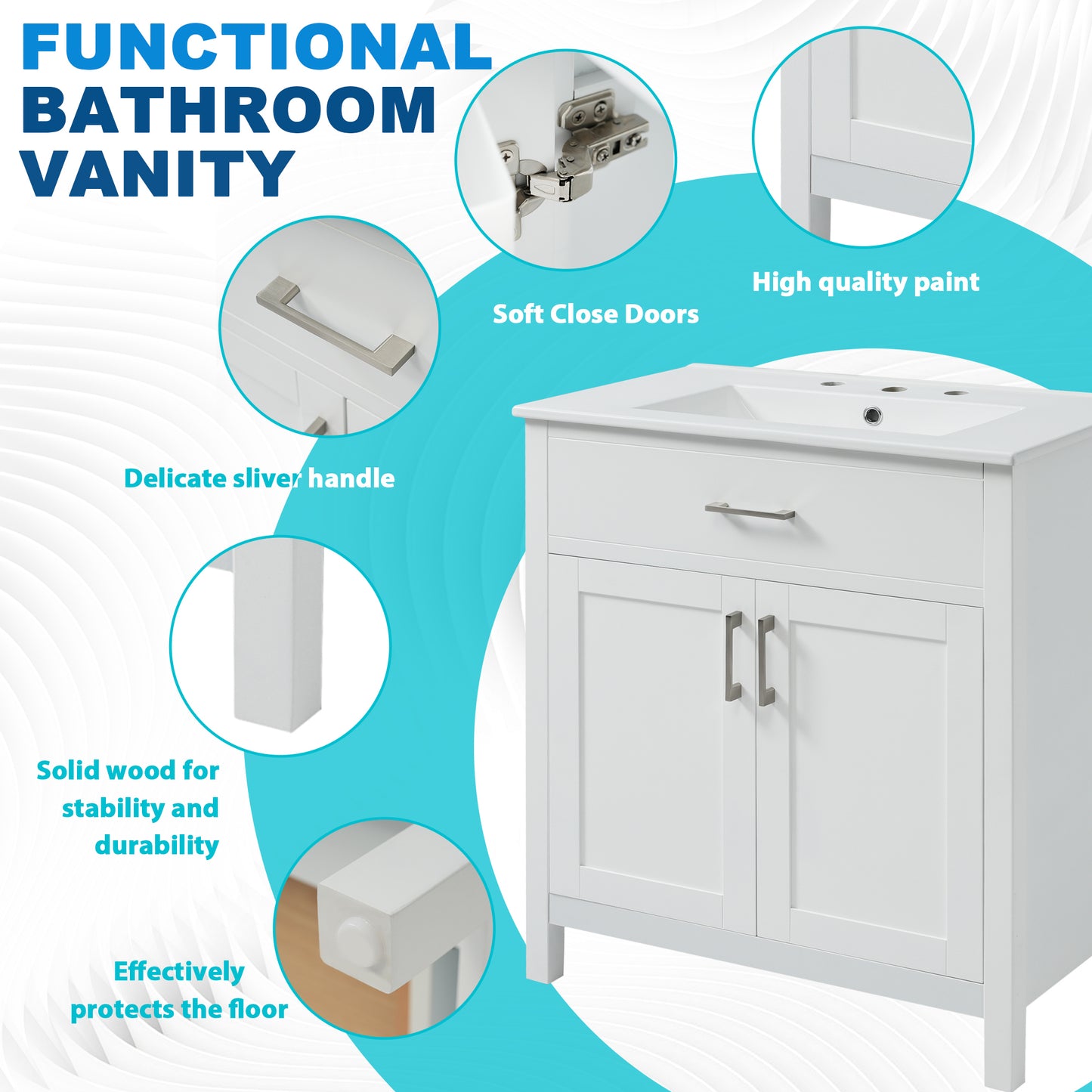 FUNCTIONAL BATHROOM VANITY

Soft Close Doors

High quality paint

Delicate sliver handle

Solid wood for stability and durability

Effectively protects the floor