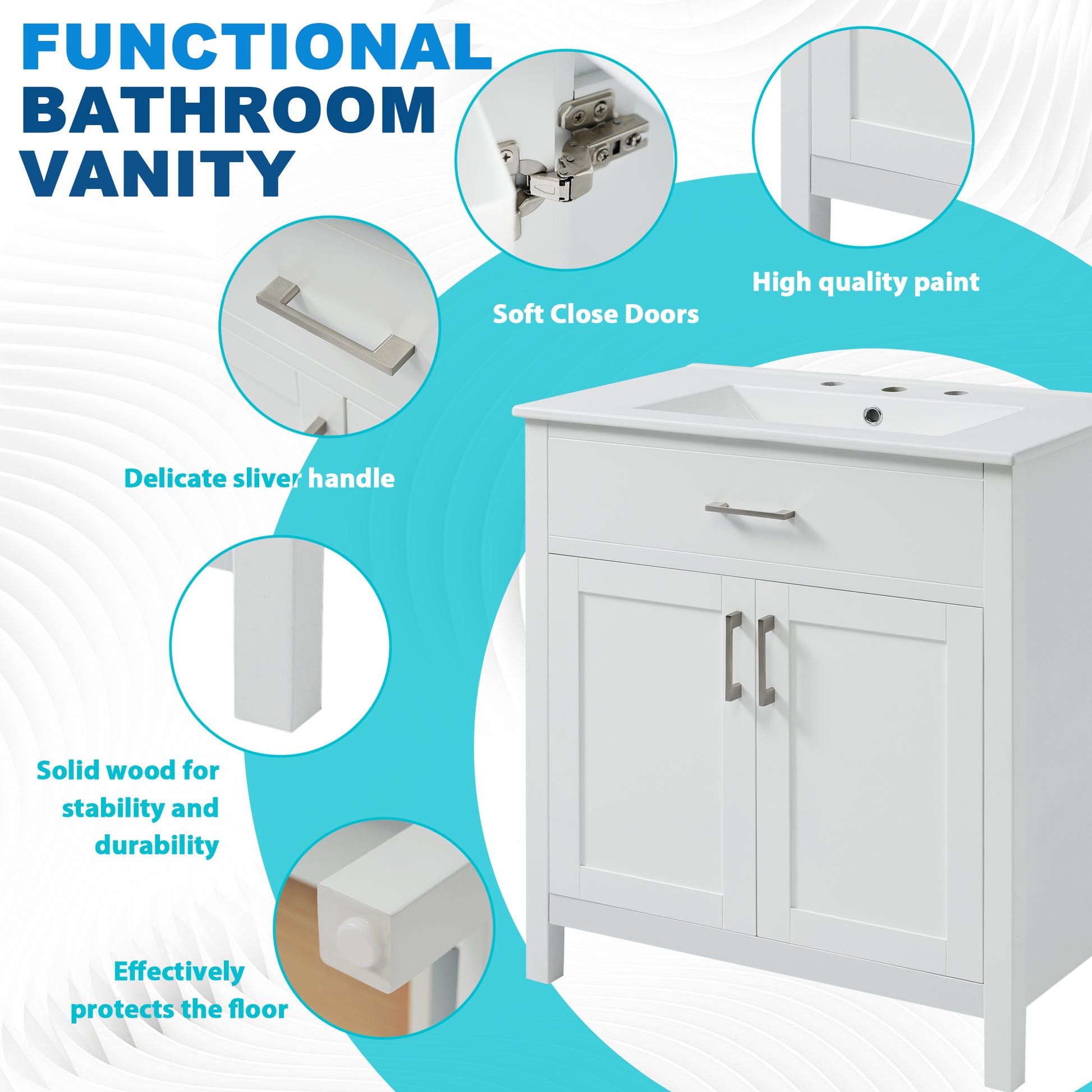 FUNCTIONAL BATHROOM VANITY

Soft Close Doors

High quality paint

Delicate sliver handle

Solid wood for stability and durability

Effectively protects the floor