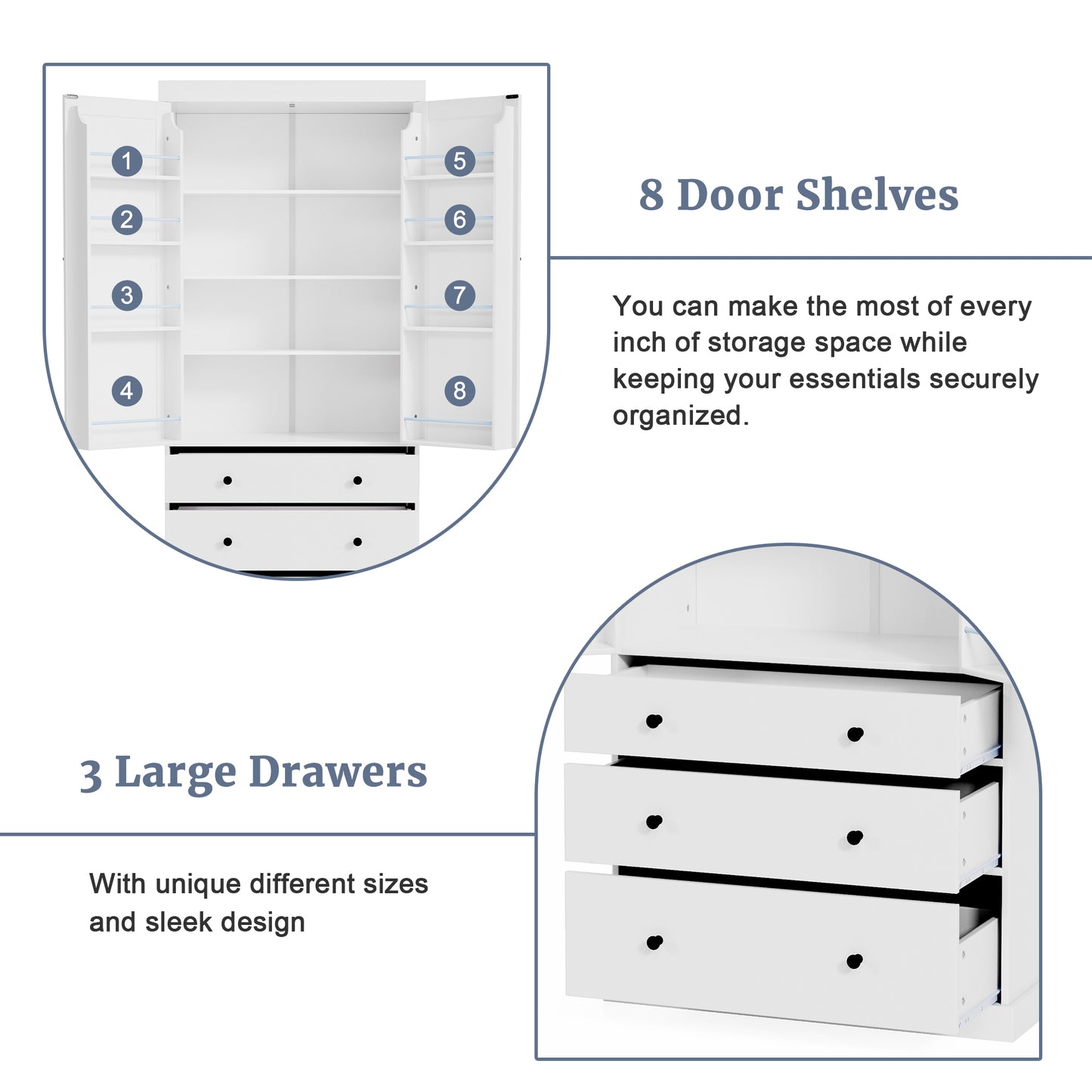 1
2
3
4
5
6
7
8

8 Door Shelves

You can make the most of every inch of storage space while keeping your essentials securely organized.

3 Large Drawers

With unique different sizes and sleek design