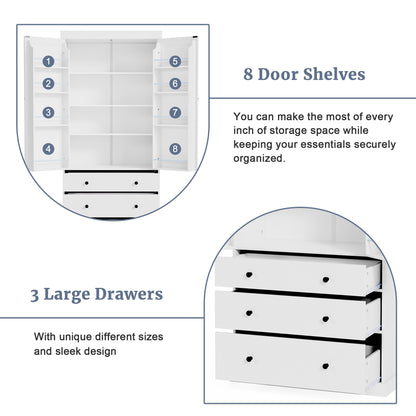 1
2
3
4
5
6
7
8

8 Door Shelves

You can make the most of every inch of storage space while keeping your essentials securely organized.

3 Large Drawers

With unique different sizes and sleek design