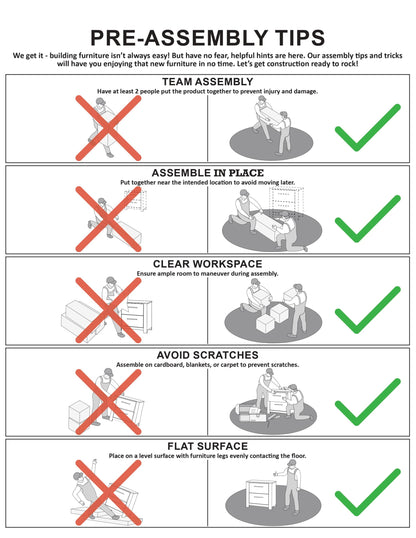 PRE-ASSEMBLY TIPS

We get it - building furniture isn't always easy! But have no fear, helpful hints are here. Our assembly tips and tricks will have you enjoying that new furniture in no time. Let's get construction ready to rock!

TEAM ASSEMBLY
Have at least 2 people put the product together to prevent injury and damage.

ASSEMBLE IN PLACE
Put together near the intended location to avoid moving later.

CLEAR WORKSPACE
Ensure ample room to maneuver during assembly.

AVOID SCRATCHES
Assemble on cardboard, blankets, or carpet to prevent scratches.

FLAT SURFACE
Place on a level surface with furniture legs evenly contacting the floor.