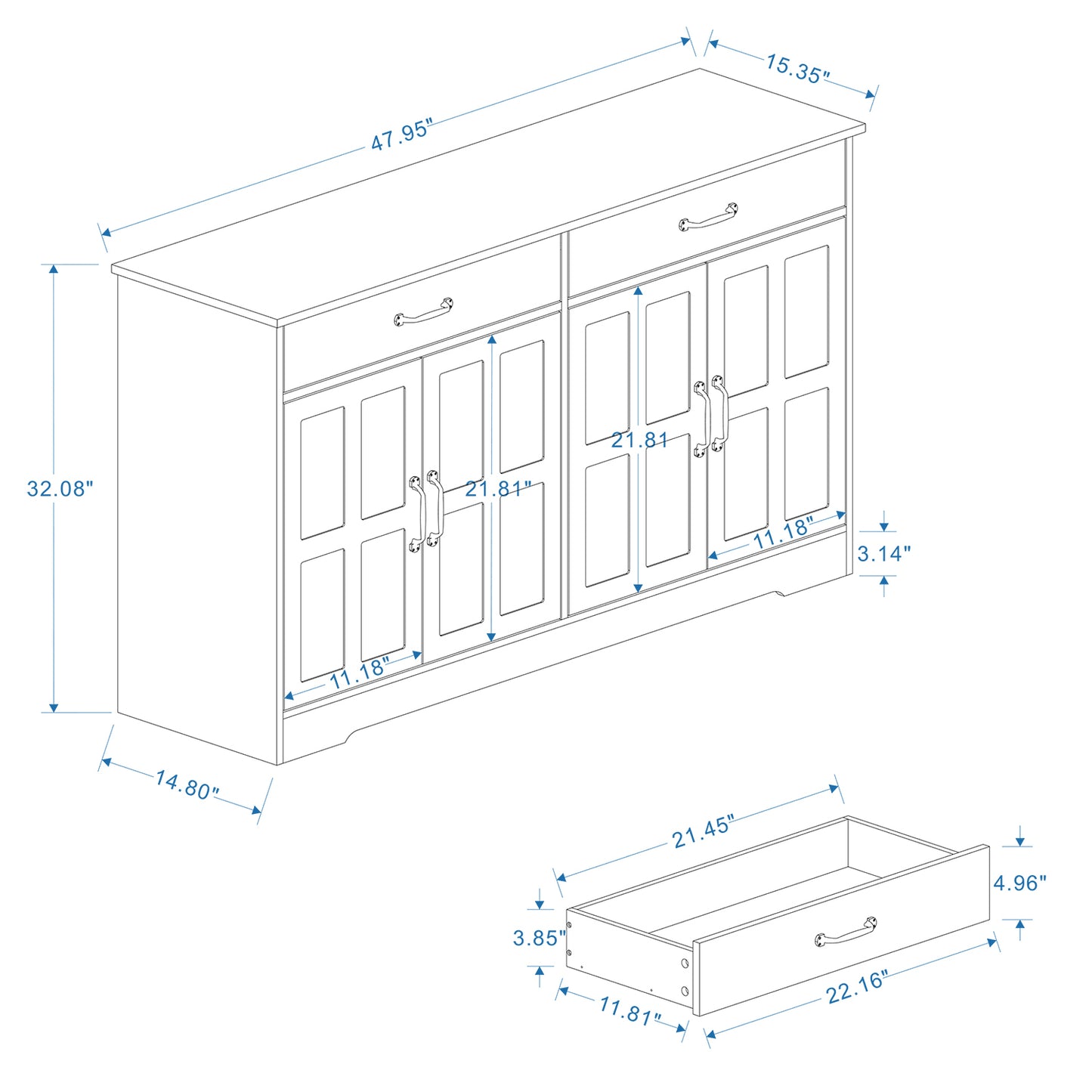 47.95"

15.35"

32.08"

21.81

21.81"

11.18"

3.14"

11.18"

14.80"

21.45"

4.96"

3.85"

11.81"

22.16"