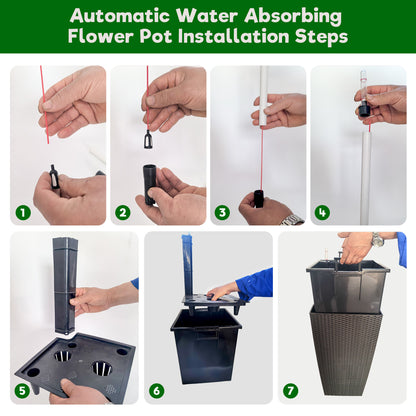 Automatic Water Absorbing Flower Pot Installation Steps

1

2

3

4

5

6

7