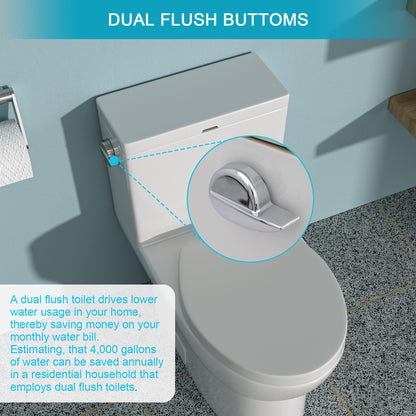 DUAL FLUSH BUTTOMS

A dual flush toilet drives lower water usage in your home, thereby saving money on your monthly water bill. Estimating, that 4,000 gallons of water can be saved annually in a residential household that employs dual flush toilets.