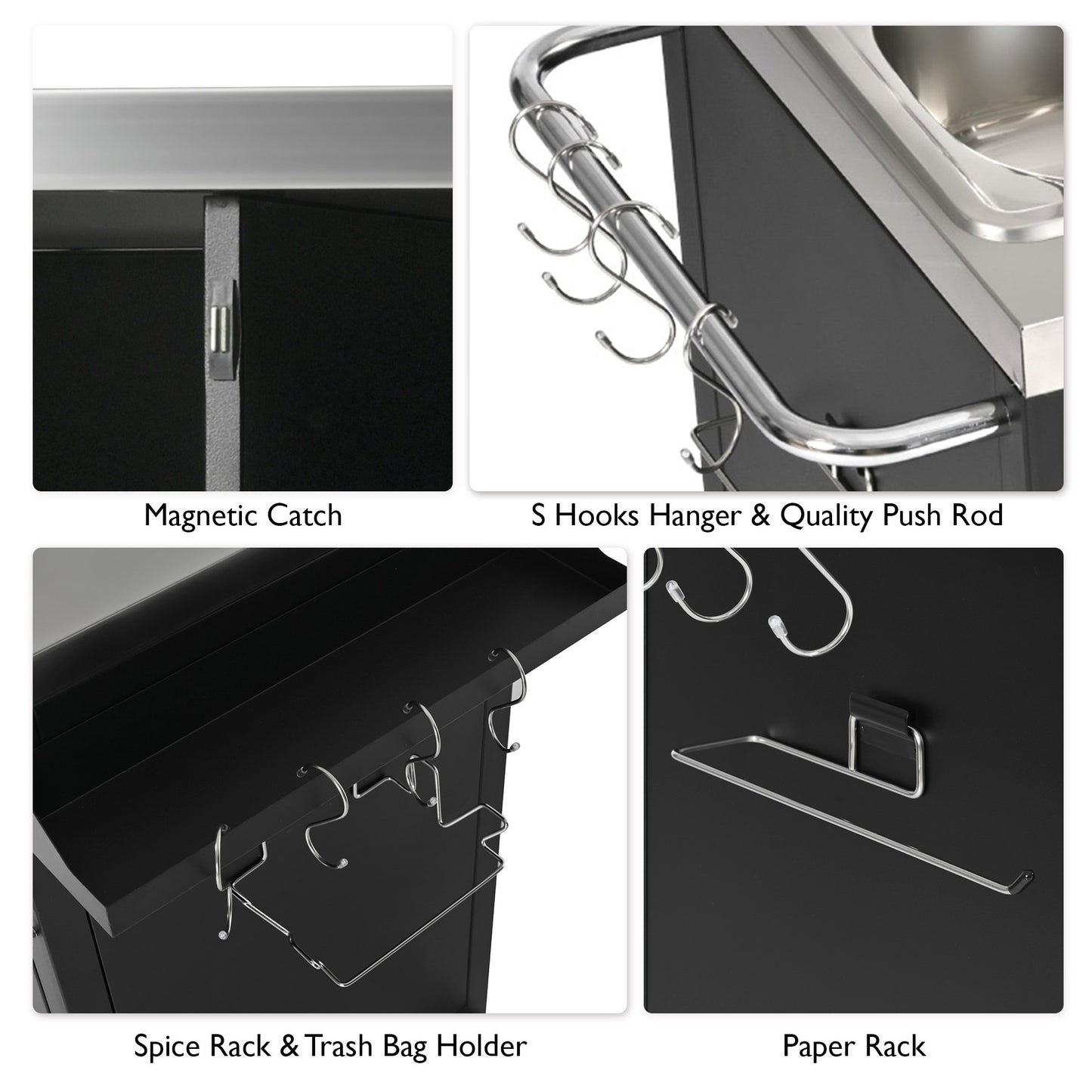 Magnetic Catch

S Hooks Hanger & Quality Push Rod

Spice Rack & Trash Bag Holder

Paper Rack