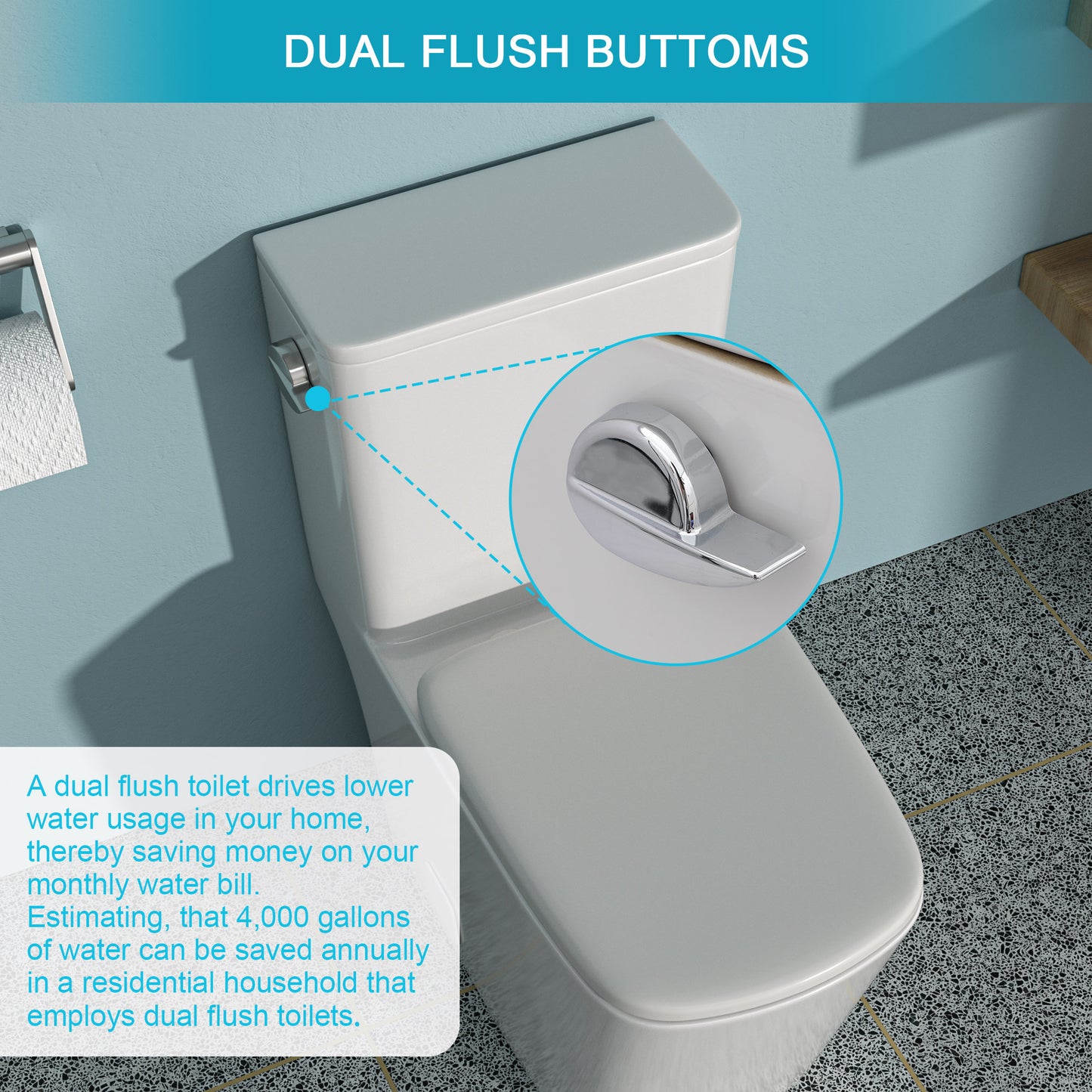 DUAL FLUSH BUTTOMS

A dual flush toilet drives lower water usage in your home, thereby saving money on your monthly water bill.
Estimating, that 4,000 gallons of water can be saved annually in a residential household that employs dual flush toilets.