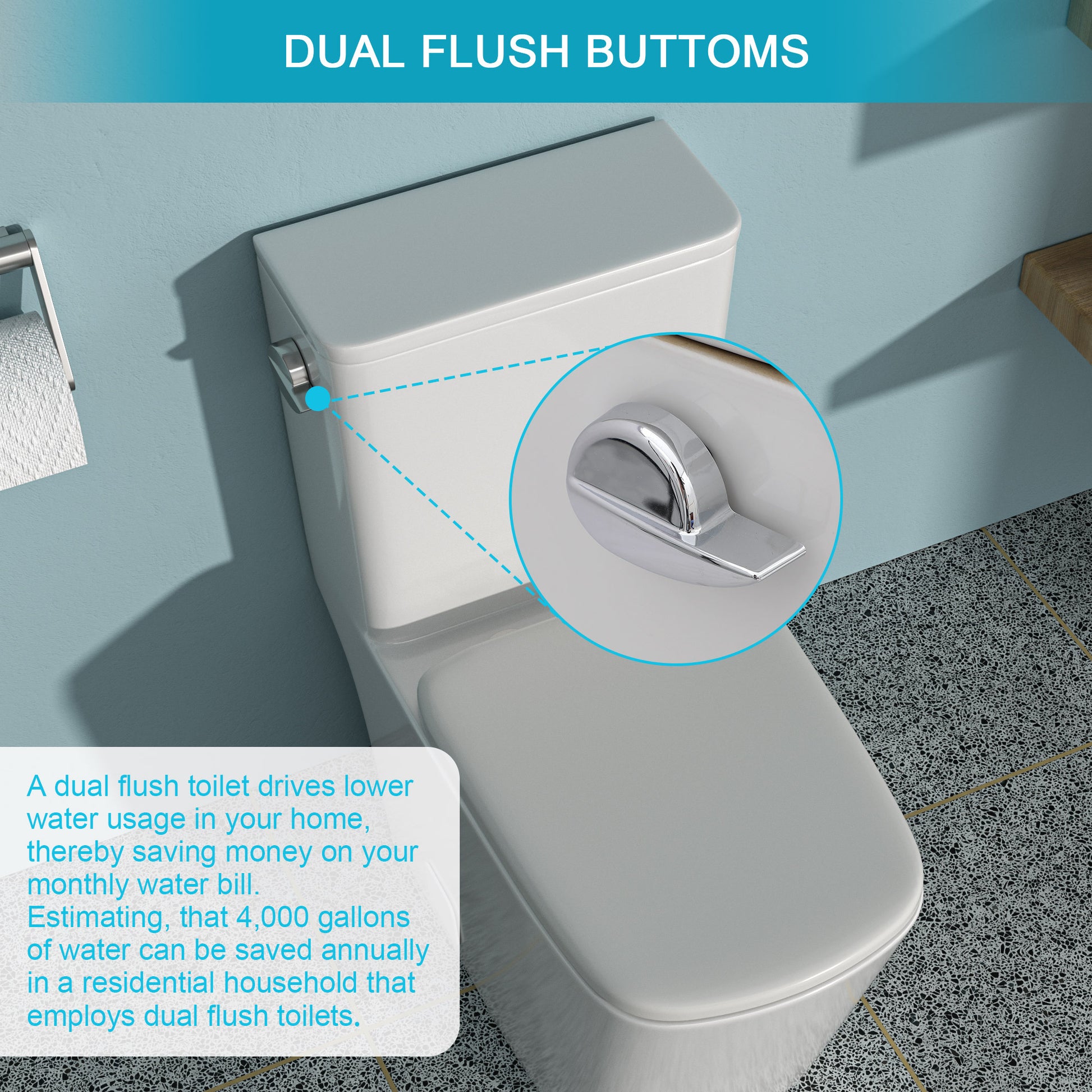 DUAL FLUSH BUTTOMS

A dual flush toilet drives lower water usage in your home, thereby saving money on your monthly water bill.
Estimating, that 4,000 gallons of water can be saved annually in a residential household that employs dual flush toilets.