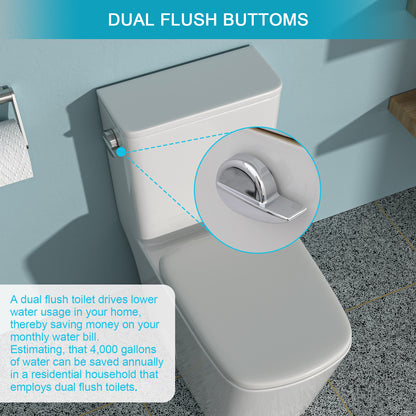 DUAL FLUSH BUTTOMS

A dual flush toilet drives lower water usage in your home, thereby saving money on your monthly water bill. Estimating, that 4,000 gallons of water can be saved annually in a residential household that employs dual flush toilets.