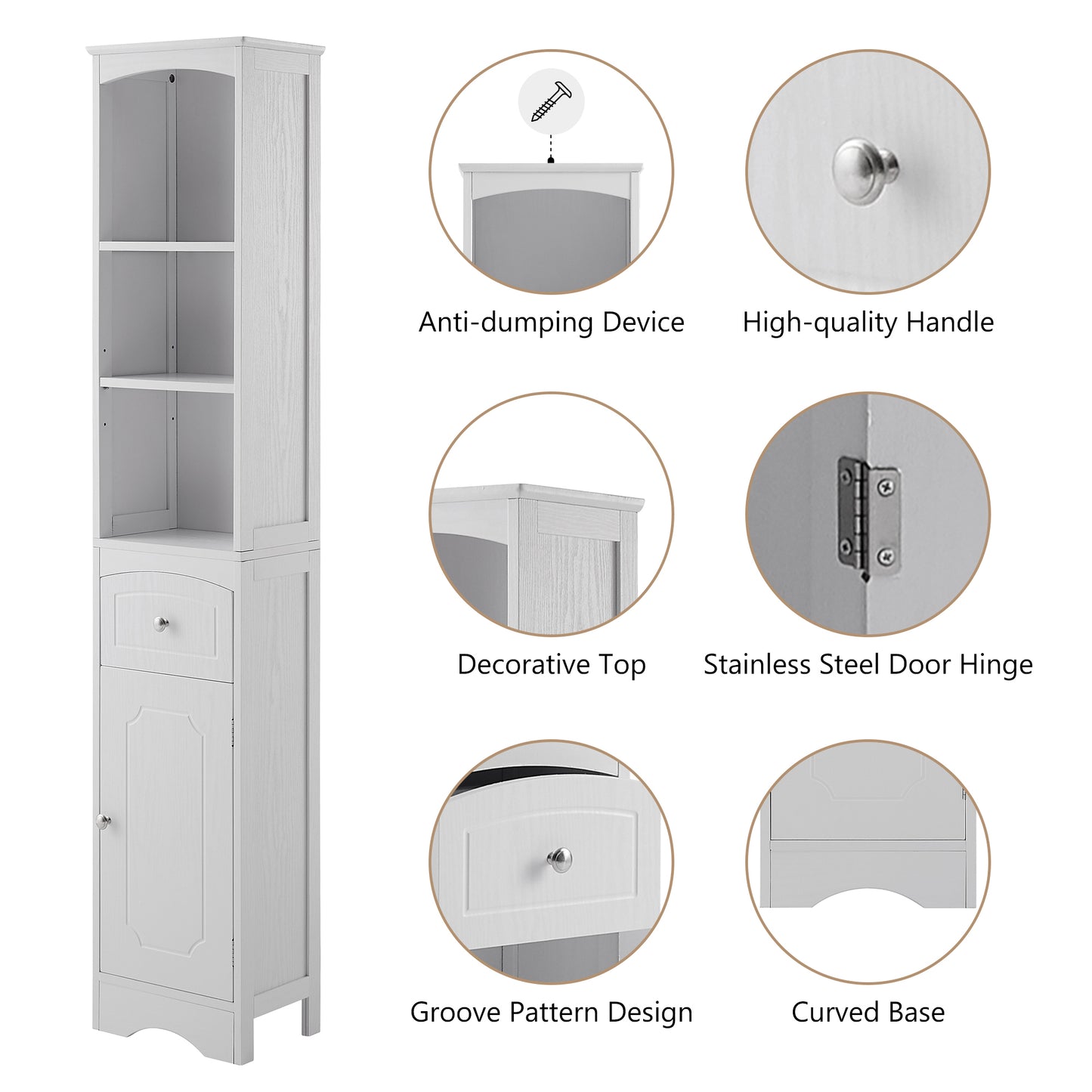 Anti-dumping Device

High-quality Handle

Decorative Top

Stainless Steel Door Hinge

Groove Pattern Design

Curved Base