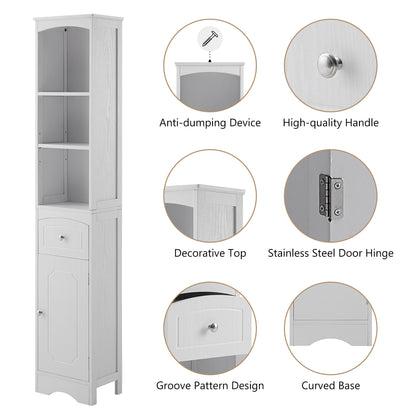 Anti-dumping Device

High-quality Handle

Decorative Top

Stainless Steel Door Hinge

Groove Pattern Design

Curved Base