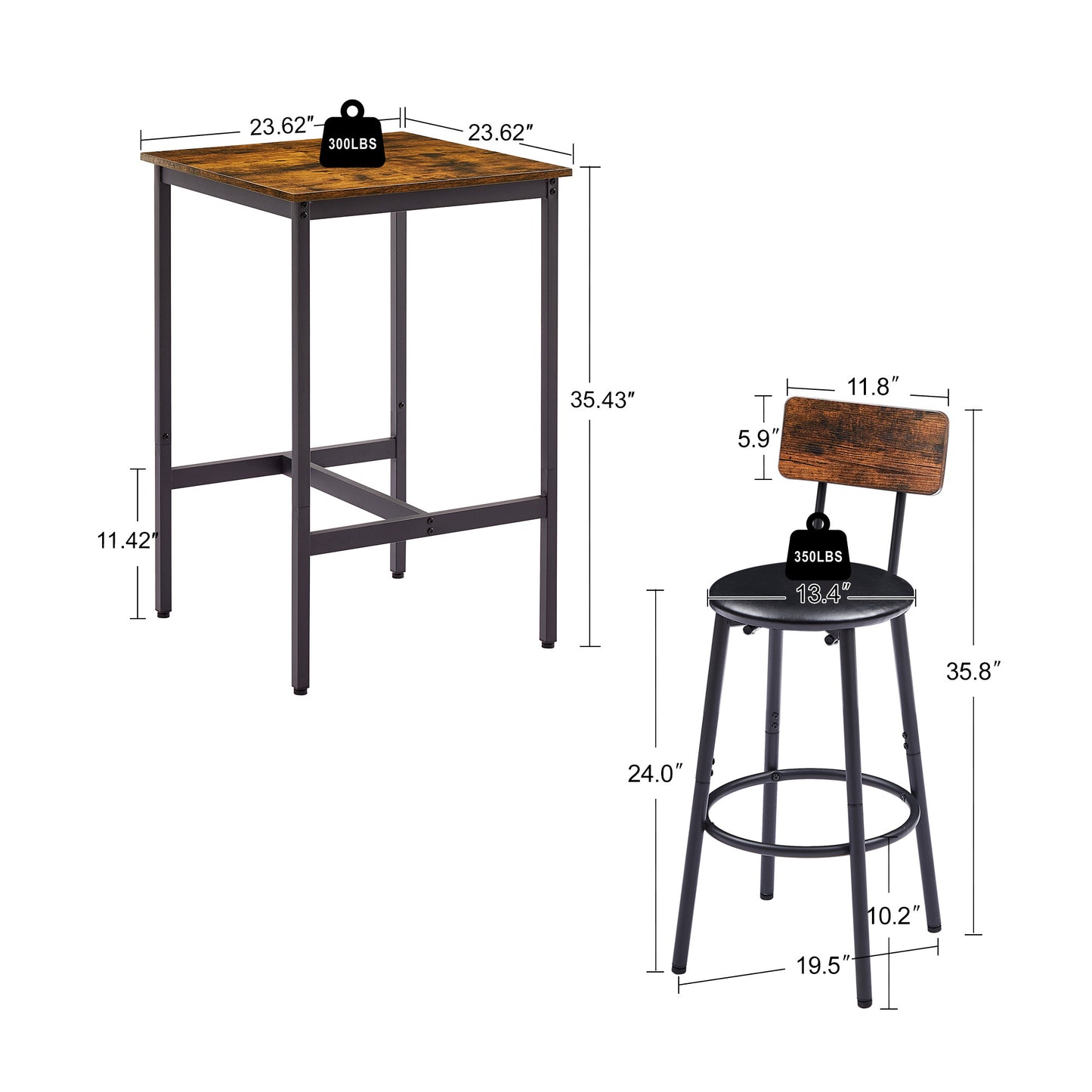 23.62″

300LBS

23.62″

35.43″

11.42″

11.8″

5.9″

350LBS

13.4″

35.8″

24.0″

10.2″

19.5″