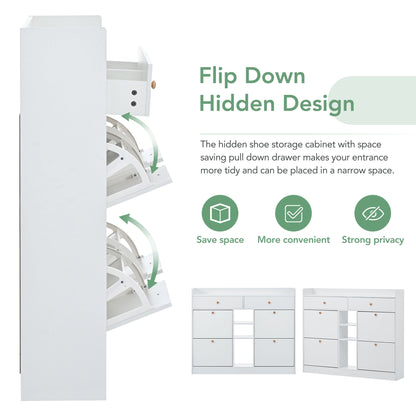 Flip Down
Hidden Design

The hidden shoe storage cabinet with space saving pull down drawer makes your entrance more tidy and can be placed in a narrow space.

Save space
More convenient
Strong privacy