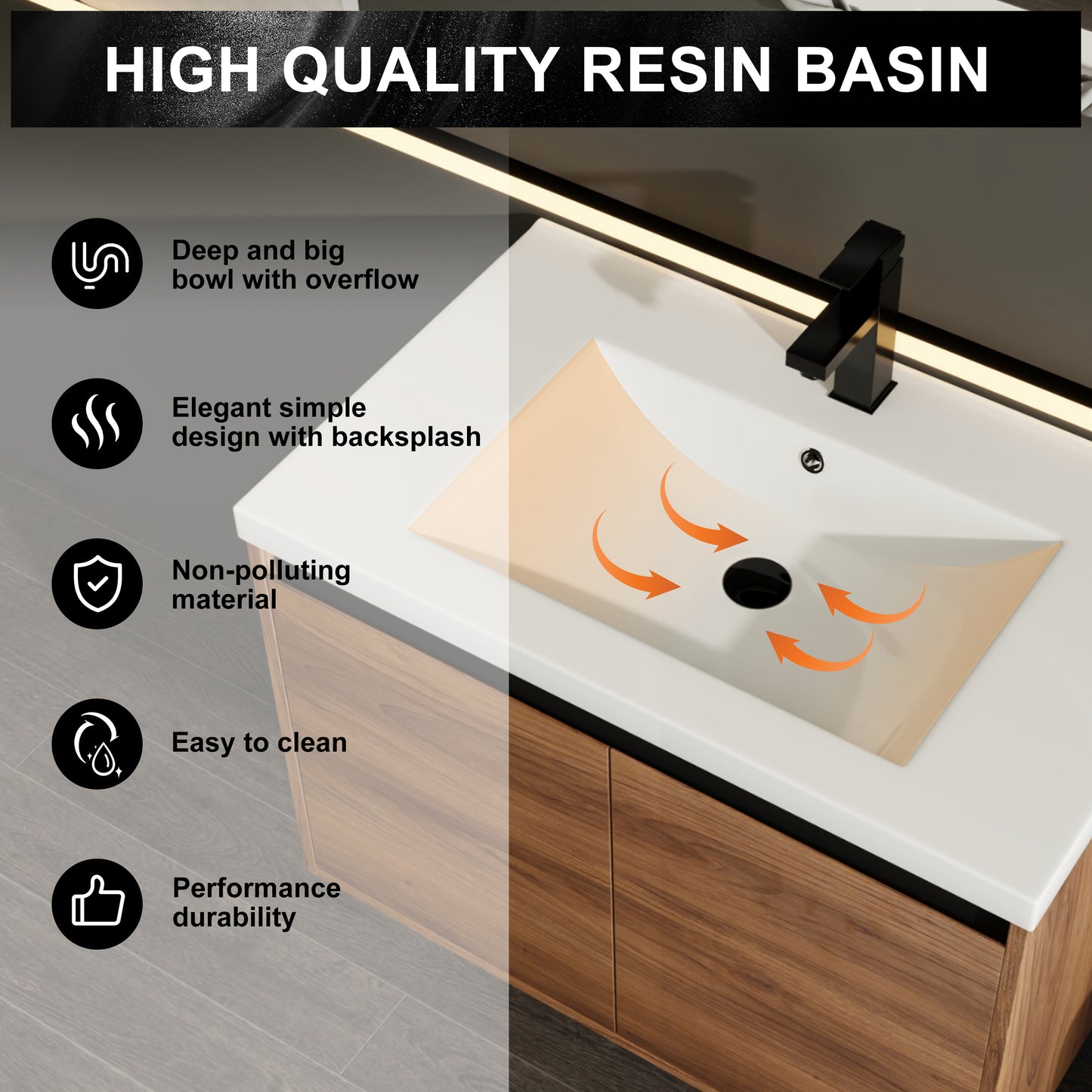 HIGH QUALITY RESIN BASIN

Deep and big bowl with overflow

Elegant simple design with backsplash

Non-polluting material

Easy to clean

Performance durability